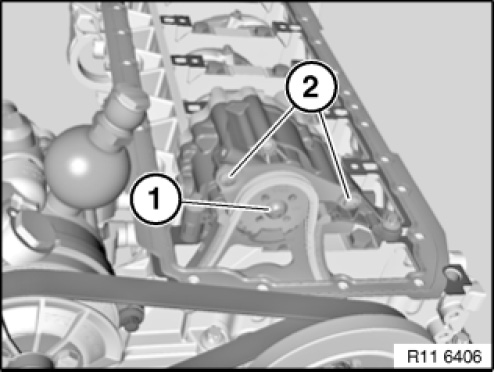 2
1
R11 6406