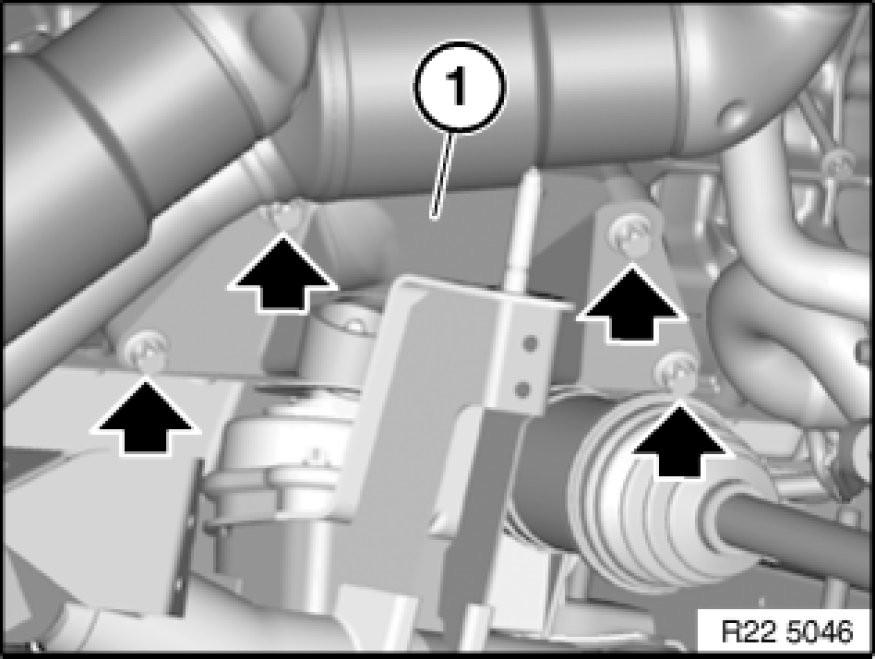 1

R22 5046