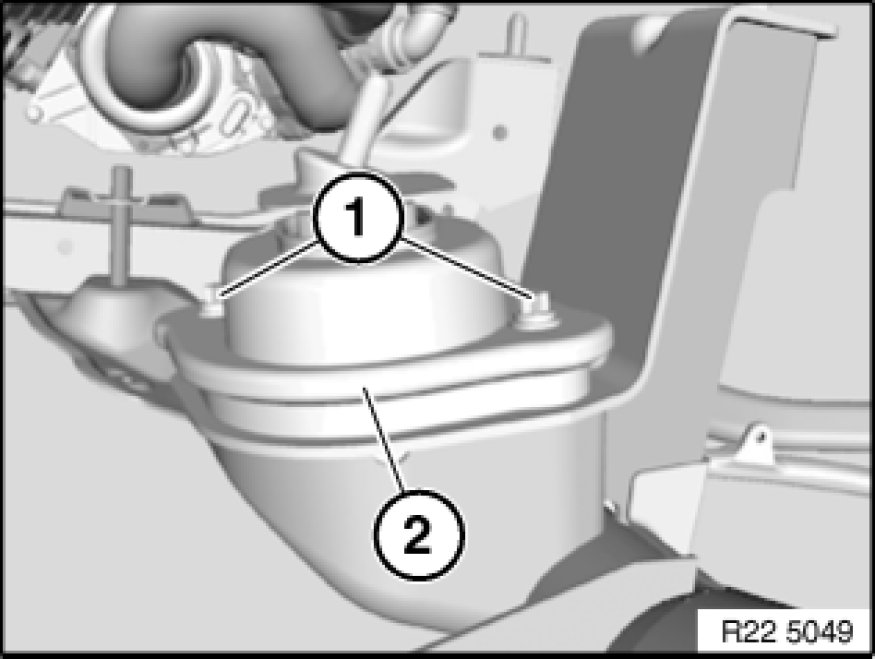 1
2
R22 5049