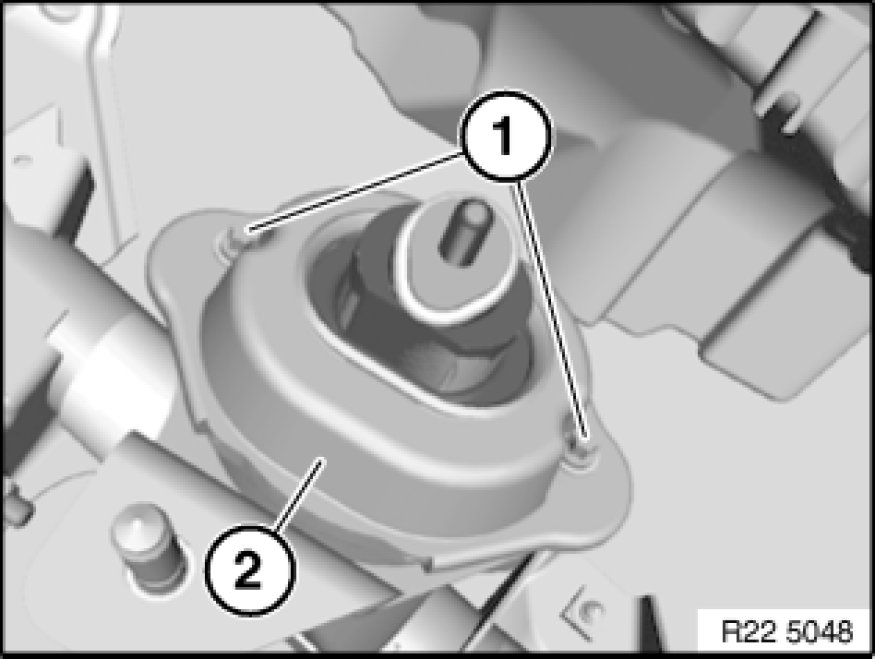 1
2
R22 5048