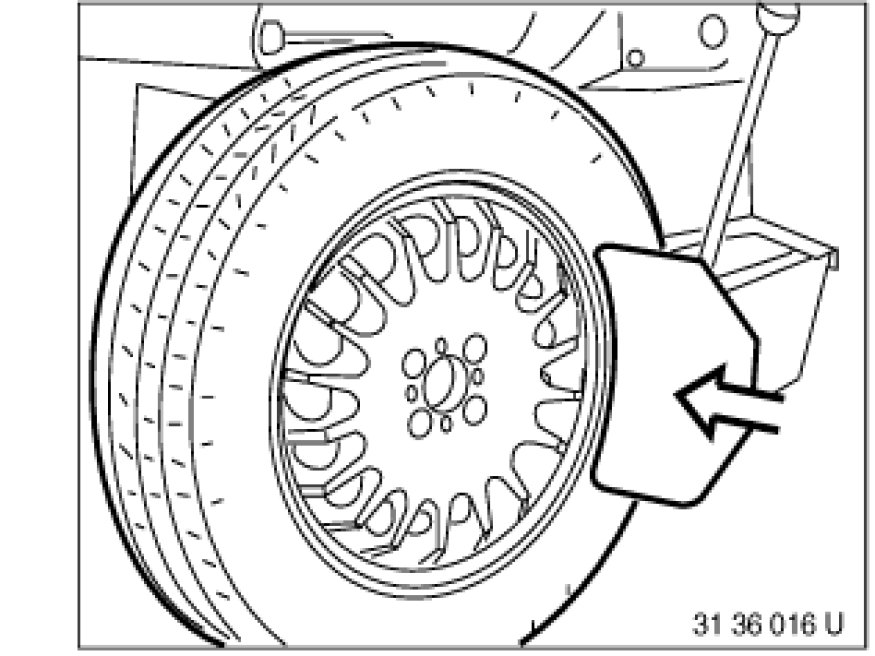 31 36 016 U