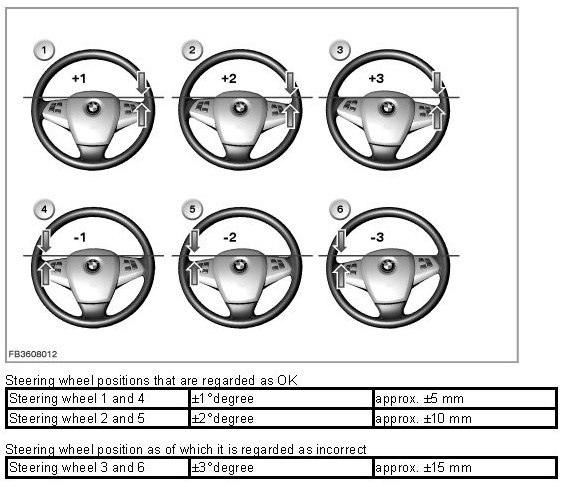 1
+1
2
+2
3
+3
4
-1
5
-2
6
-3
FB3608012

Steering wheel positions that are regarded as OK

| Steering wheel 1 and 4 | ±1°degree | approx. ±5 mm |
|---|---|---|
| Steering wheel 2 and 5 | ±2°degree | approx. ±10 mm |

Steering wheel position as of which it is regarded as incorrect

| Steering wheel 3 and 6 | ±3°degree | approx. ±15 mm |
|---|---|---|