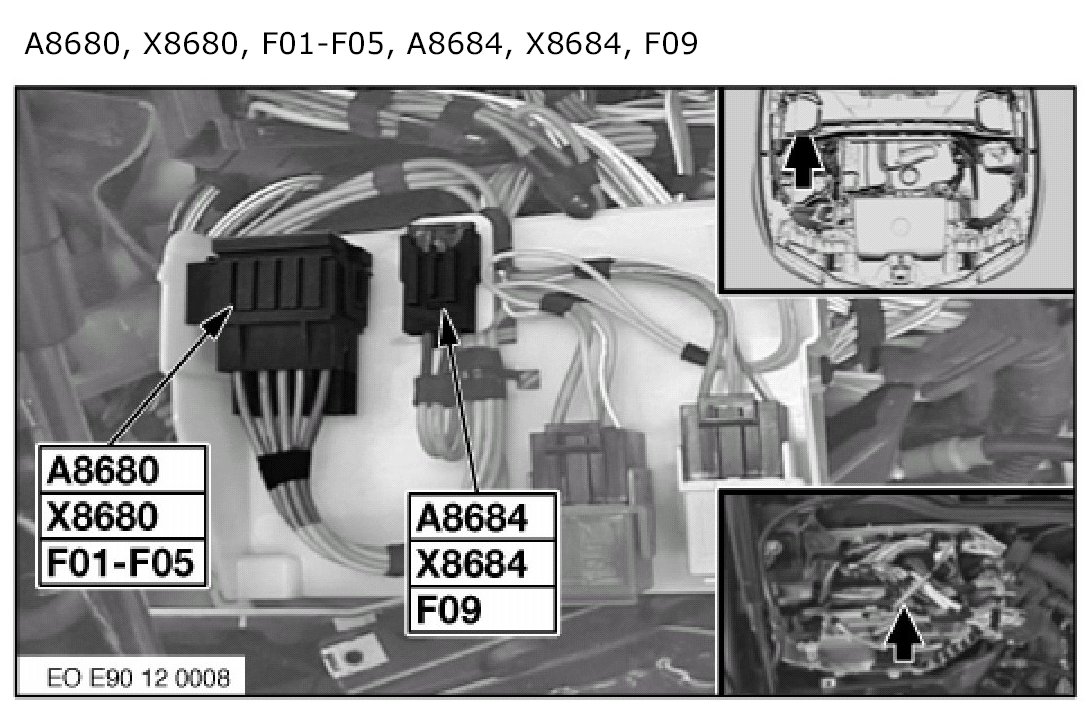 A8680, X8680, F01-F05, A8684, X8684, F09

A8680
X8680
F01-F05

A8684
X8684
F09

EO E90 12 0008