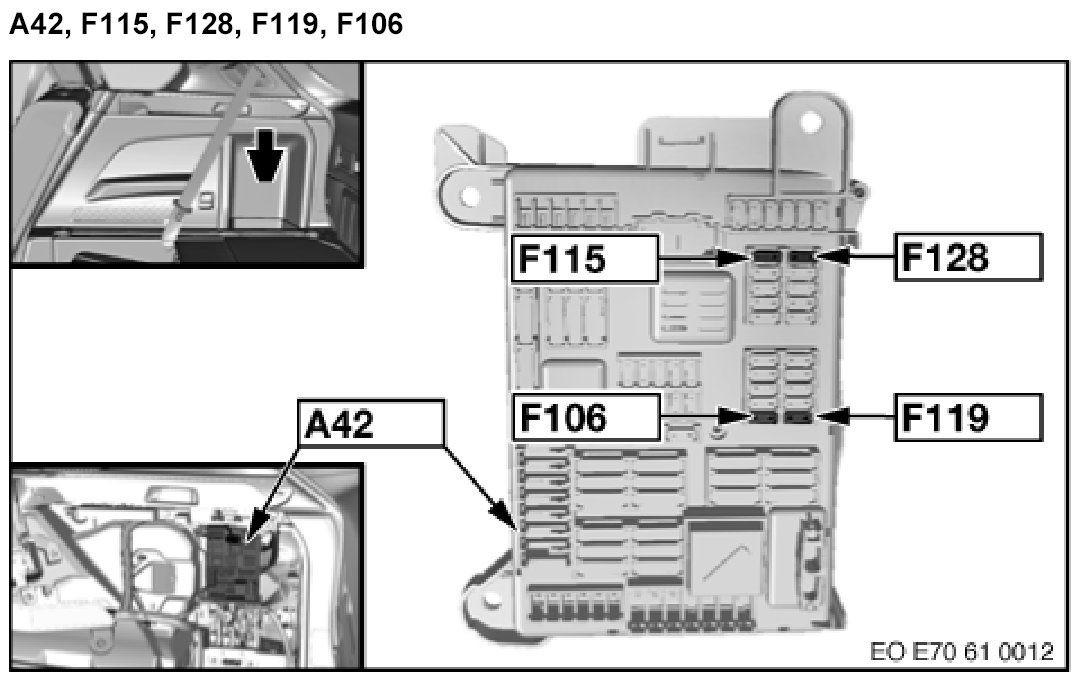 A42, F115, F128, F119, F106

F115

F128

F106

F119

A42

EO E70 61 0012