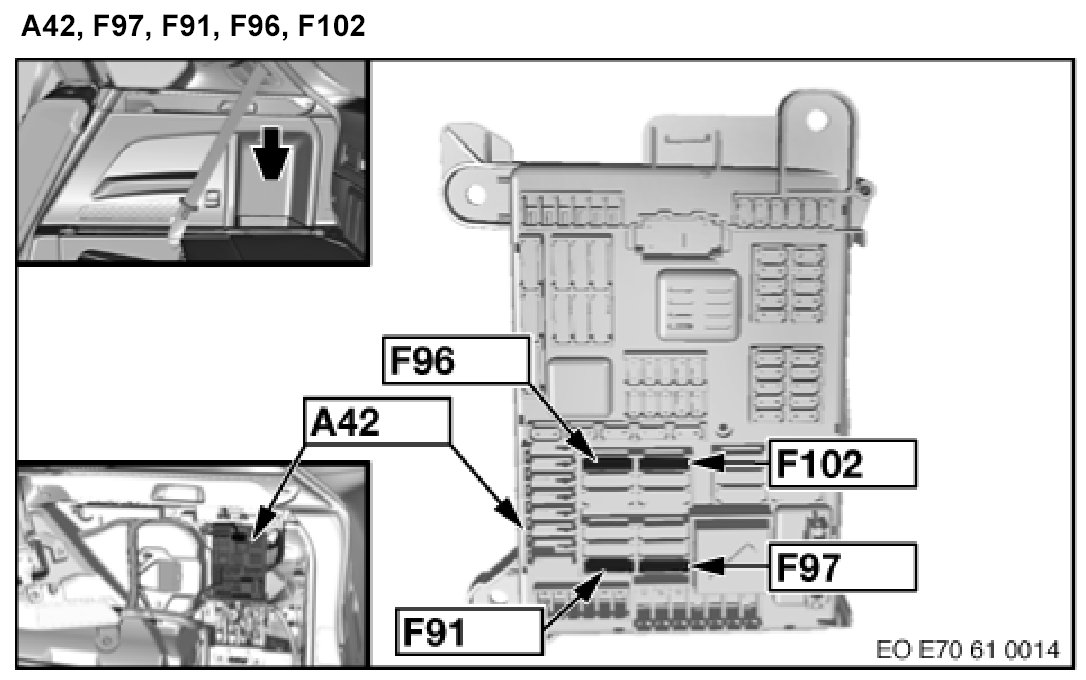 A42, F97, F91, F96, F102

F96

A42

F102

F97

F91

EO E70 61 0014