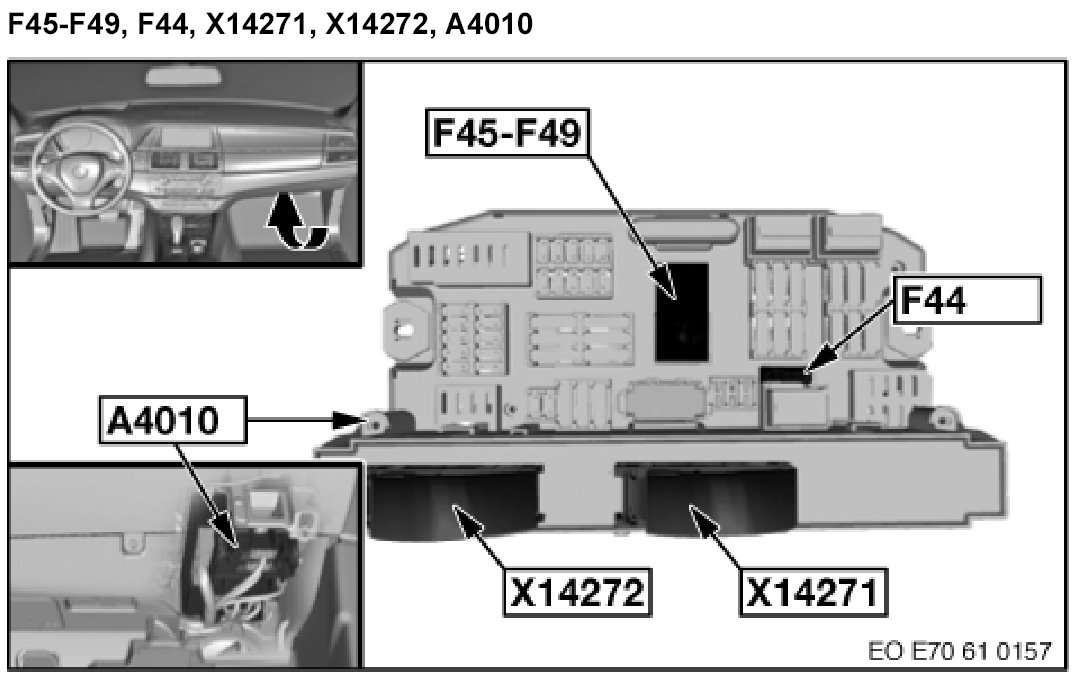 F45-F49, F44, X14271, X14272, A4010

F45-F49

F44

A4010

X14272

X14271

EO E70 61 0157