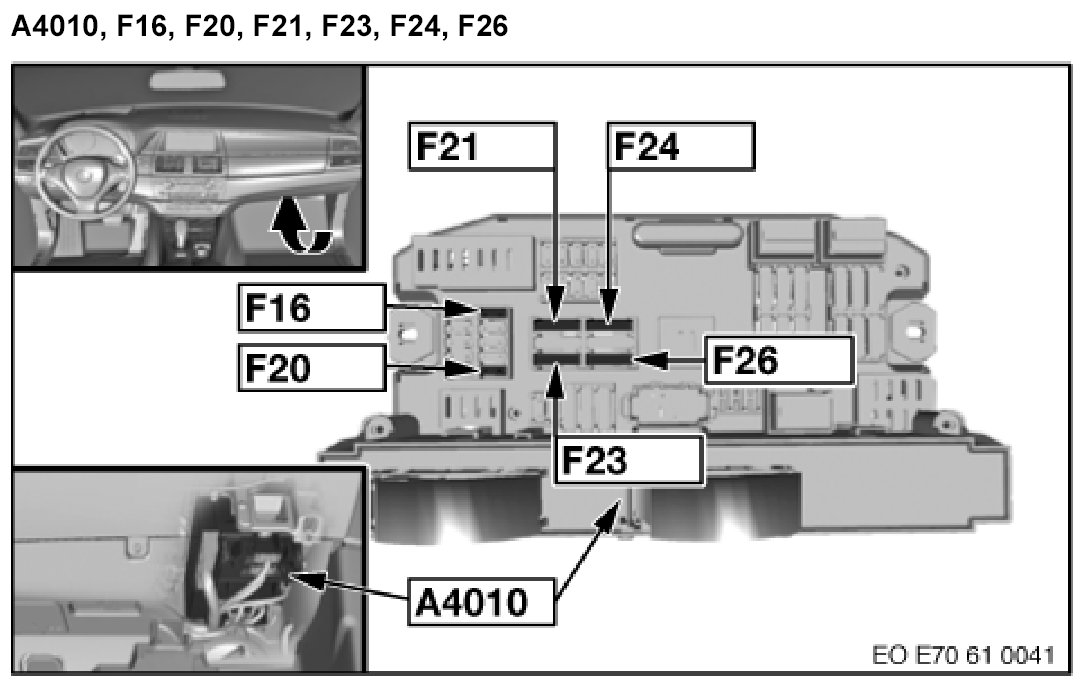 A4010, F16, F20, F21, F23, F24, F26

F21
F24
F16
F20
F26
F23
A4010

EO E70 61 0041