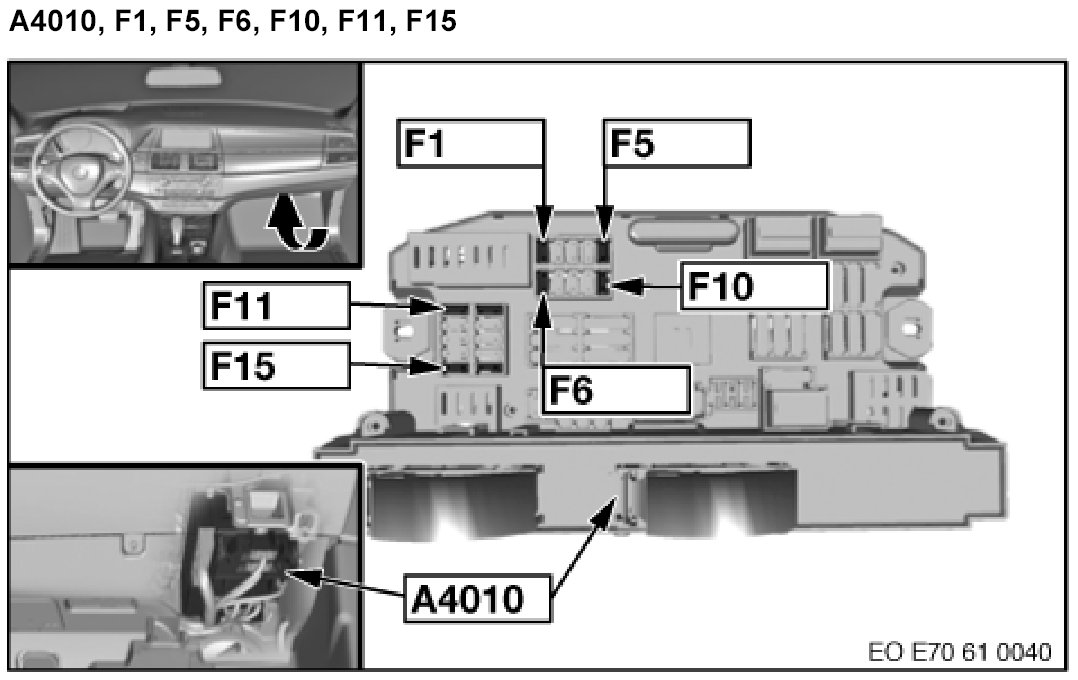 A4010, F1, F5, F6, F10, F11, F15

F1

F5

F10

F11

F15

F6

A4010

EO E70 61 0040