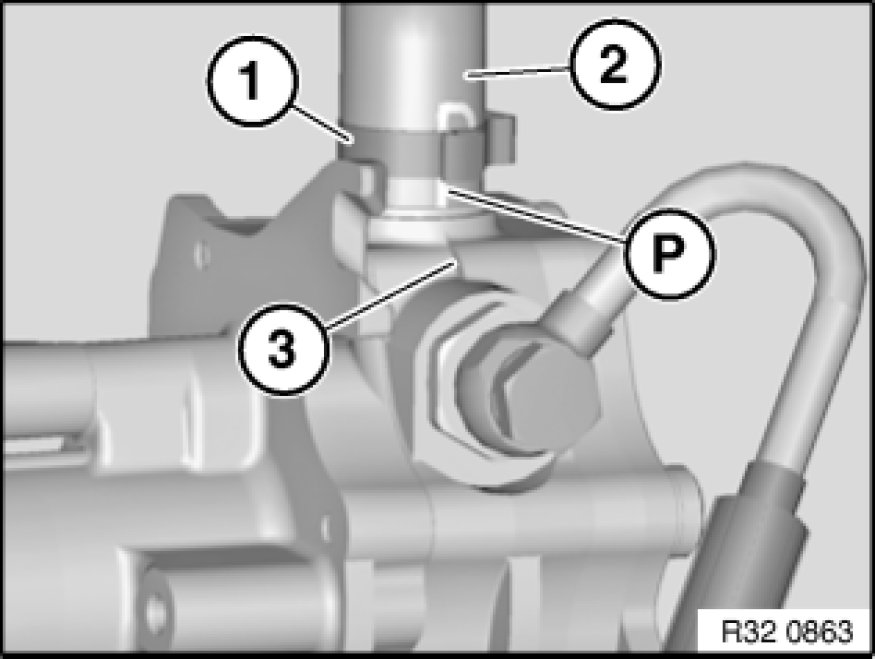 1
2
P
3
R32 0863