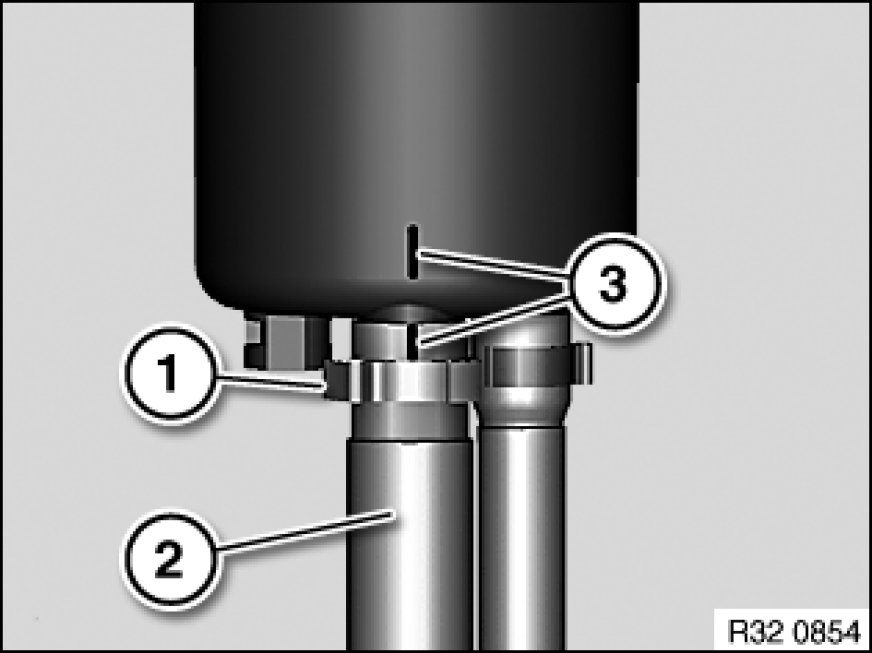 3
1
2
R32 0854