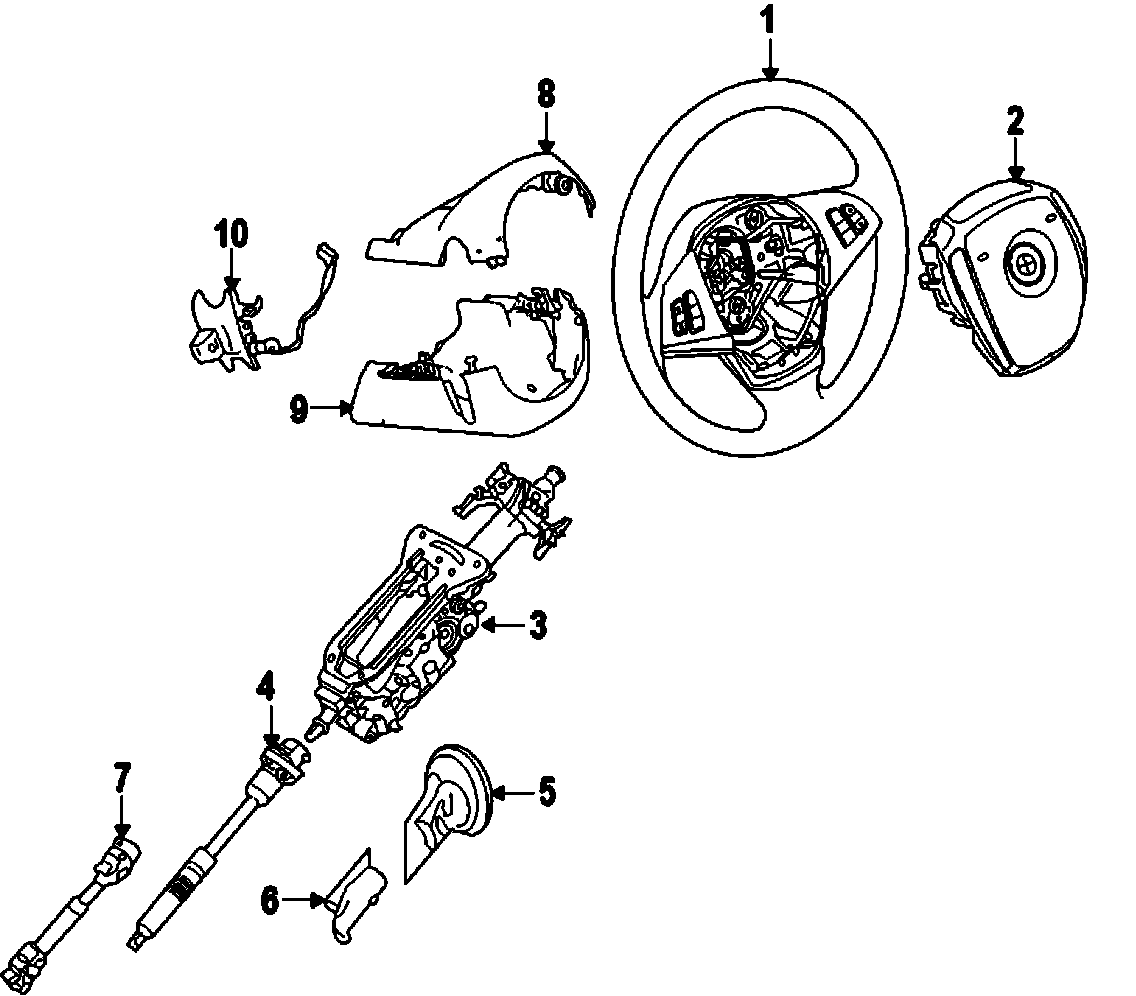 1
8
2
10
9
3
4
5
7
6