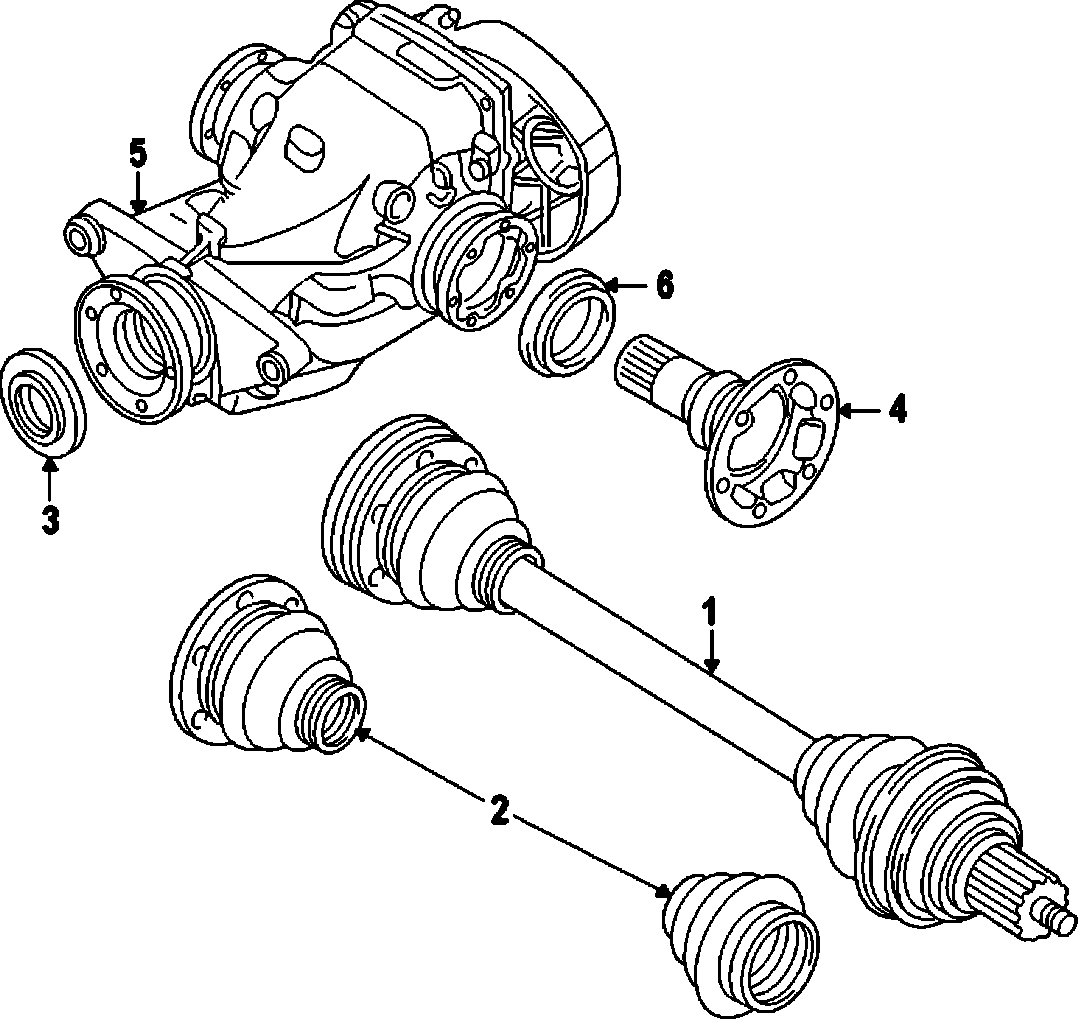 5
6
4
3
1
2