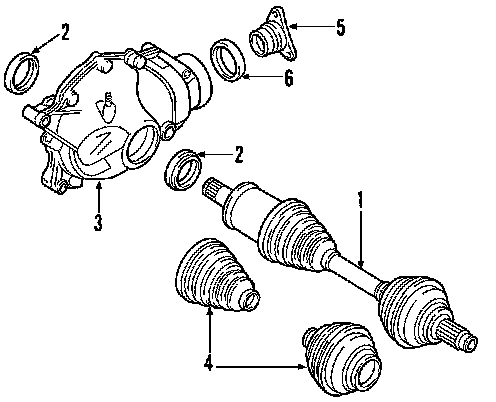 2
5
6
2
3
1
4