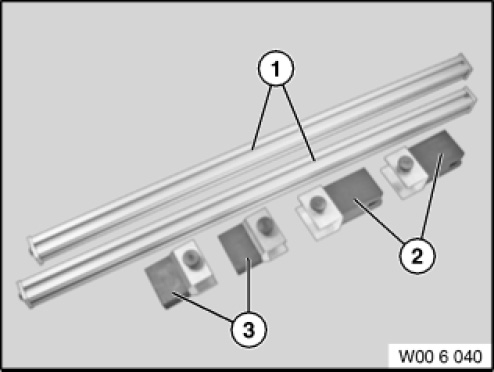 1

2

3

W00 6 040