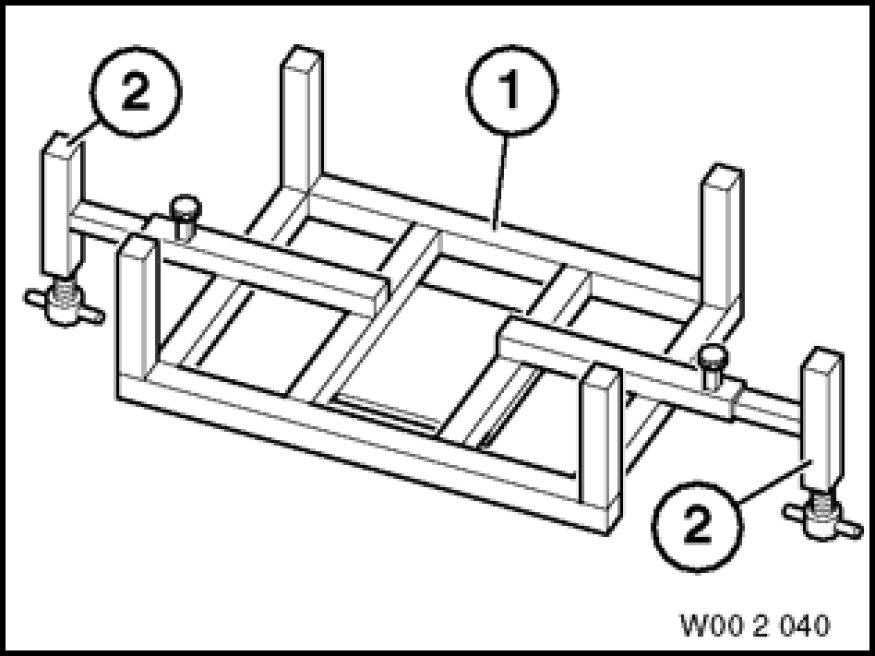 2
1
2
W00 2 040