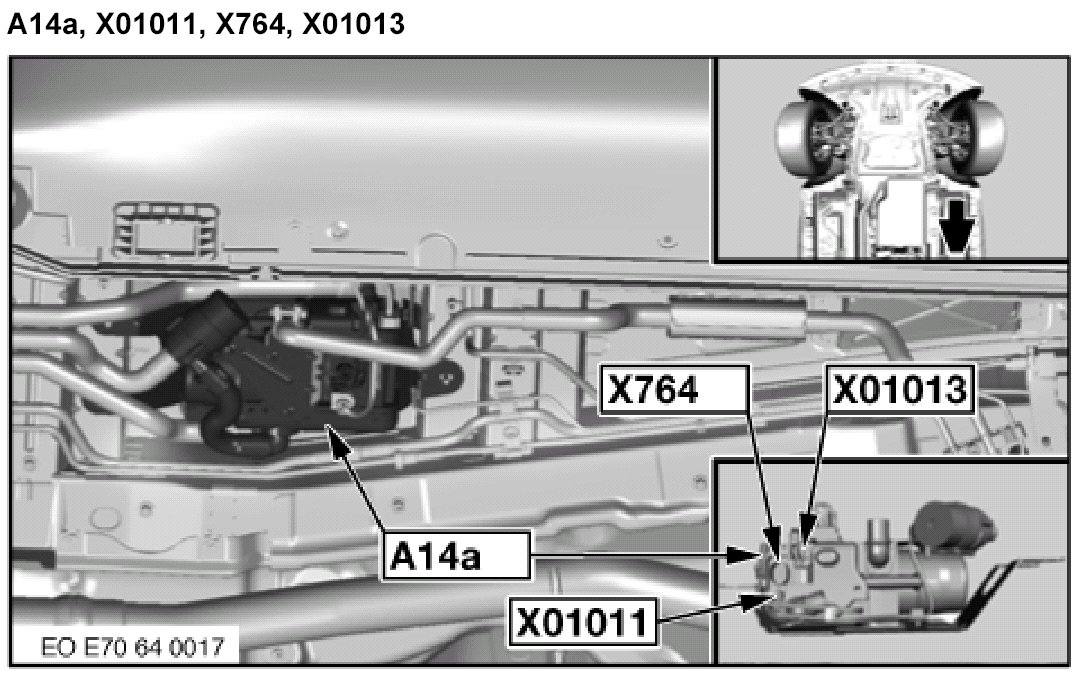 A14a, X01011, X764, X01013

X764
X01013
A14a
X01011
EO E70 64 0017