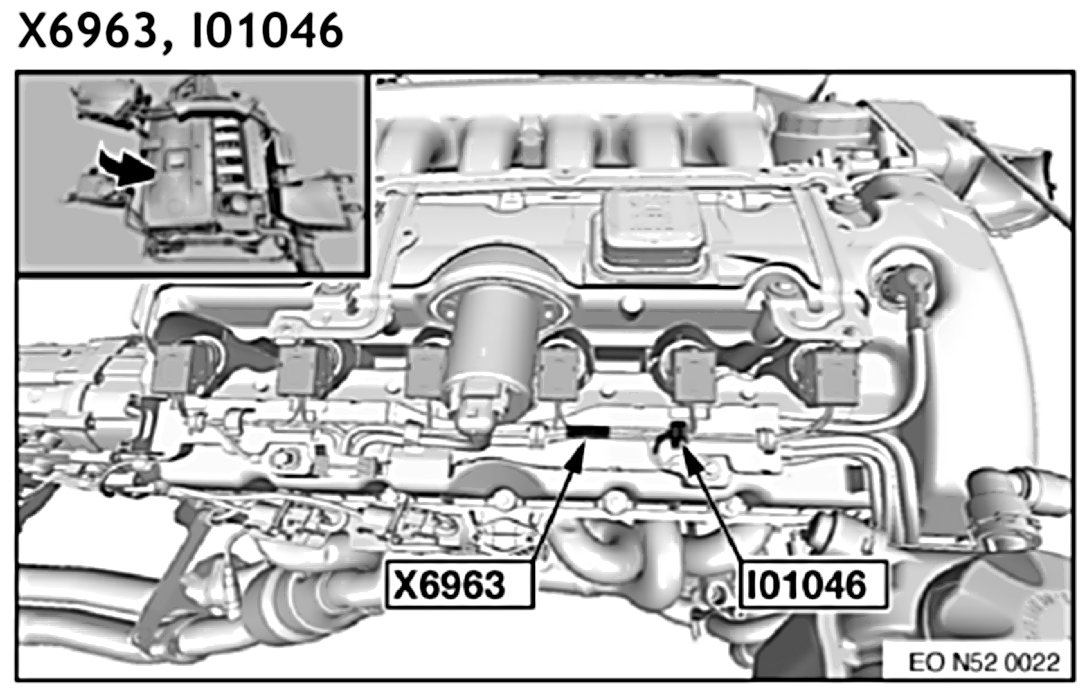 X6963, I01046

X6963

I01046

EO N52 0022