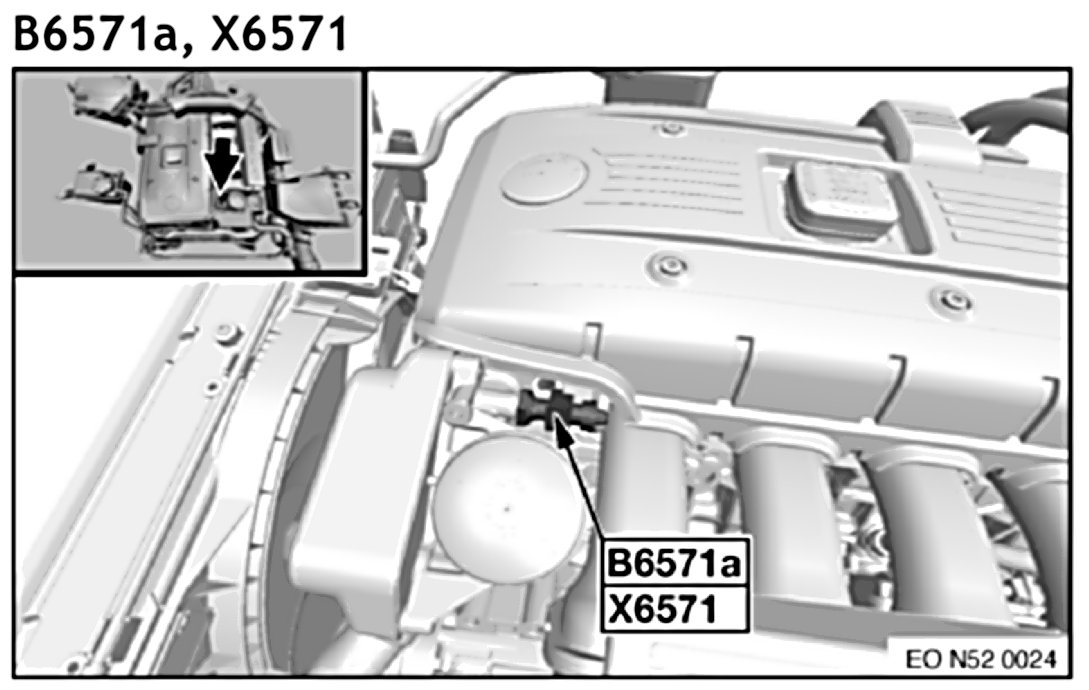 B6571a, X6571

B6571a
X6571

EO N52 0024