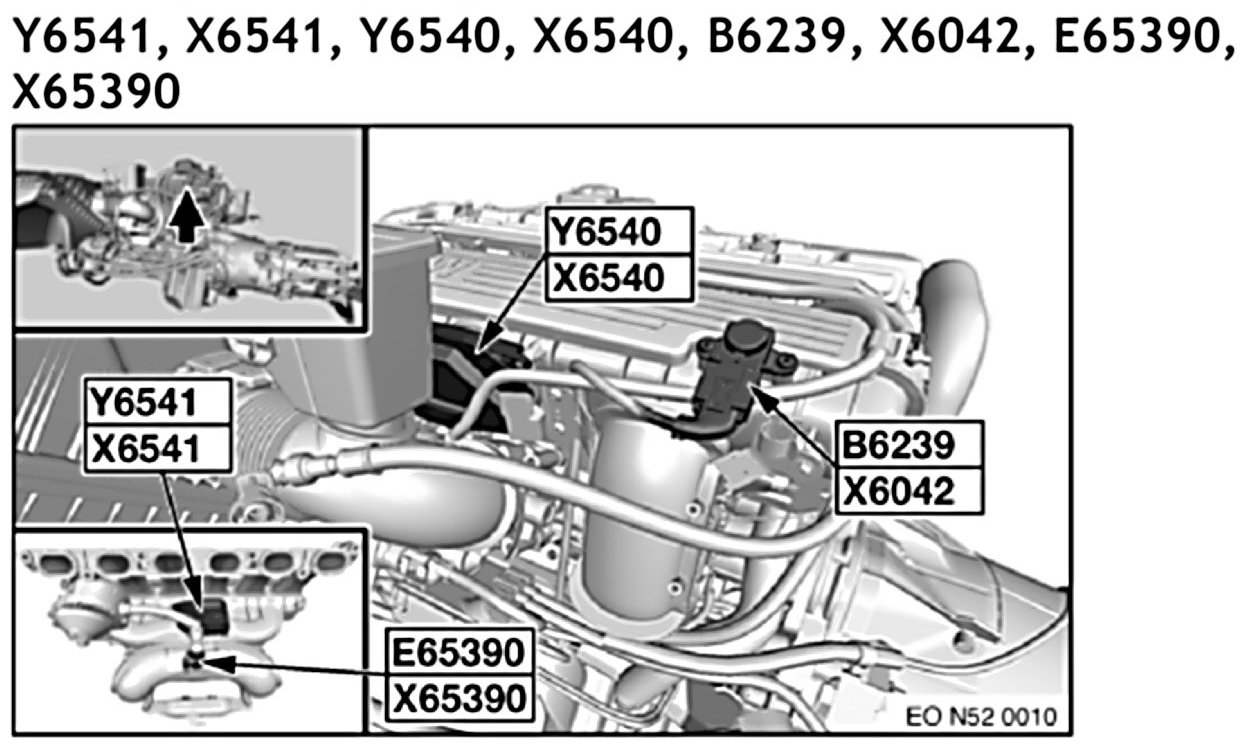 Y6541, X6541, Y6540, X6540, B6239, X6042, E65390, X65390

Y6540
X6540

Y6541
X6541

B6239
X6042

E65390
X65390

EO N52 0010