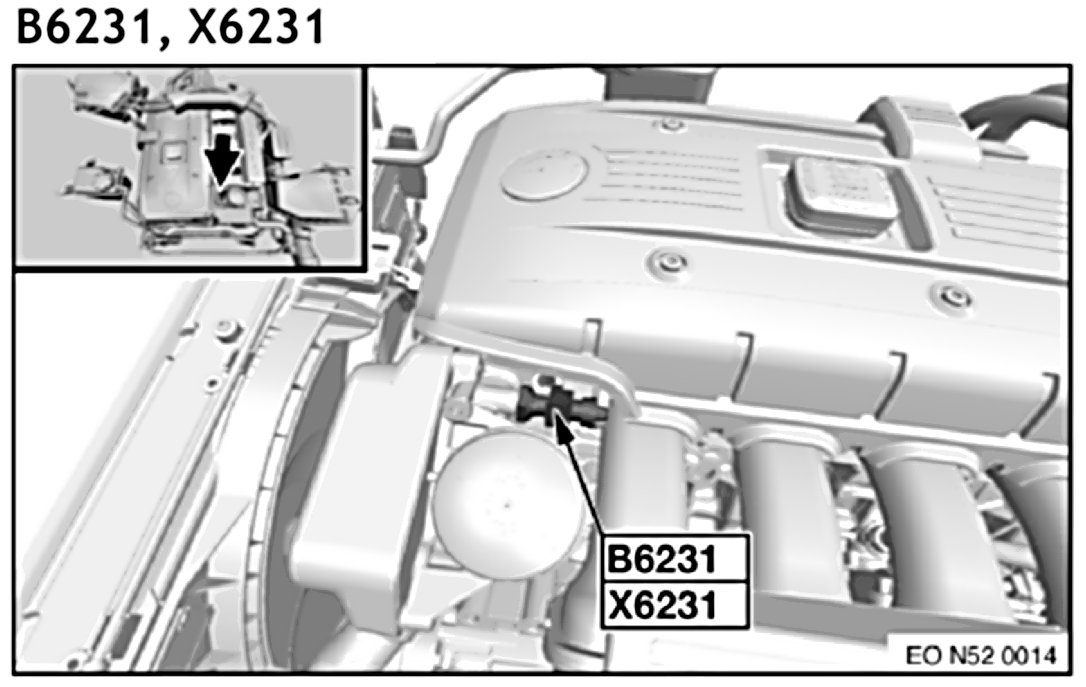 B6231, X6231

B6231
X6231

EO N52 0014