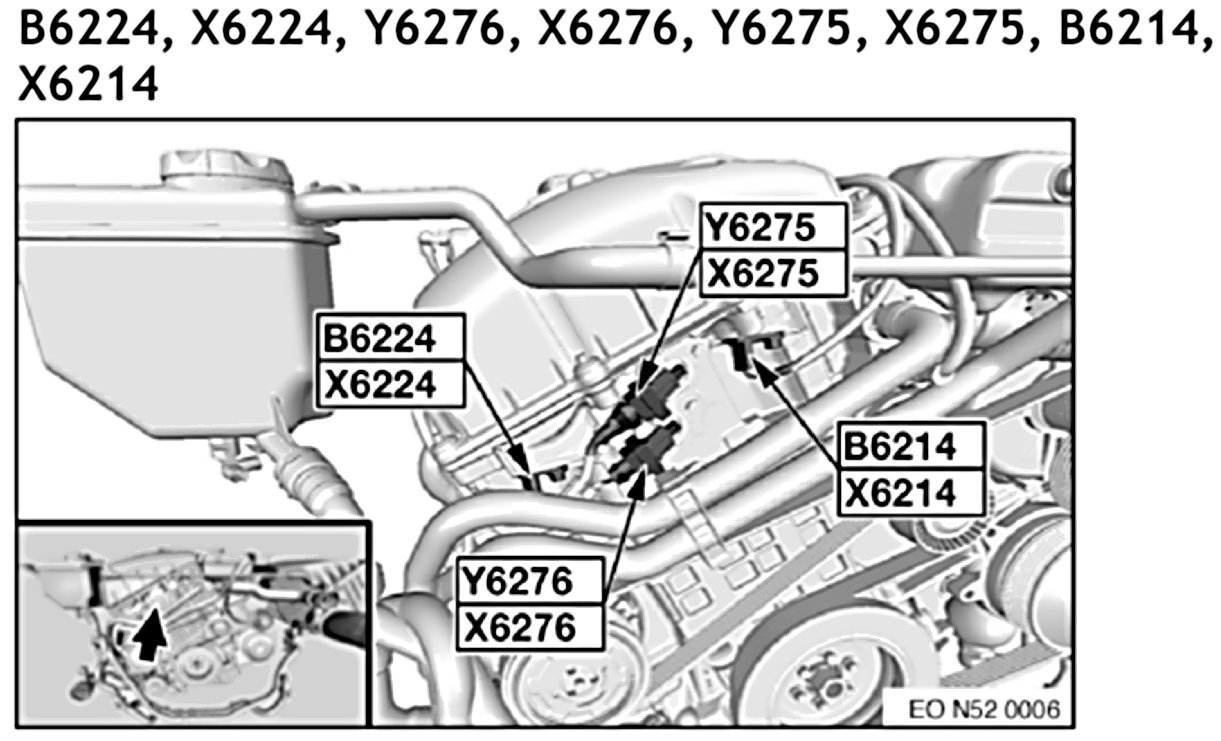 B6224, X6224, Y6276, X6276, Y6275, X6275, B6214, X6214

Y6275
X6275

B6224
X6224

B6214
X6214

Y6276
X6276

EO N52 0006