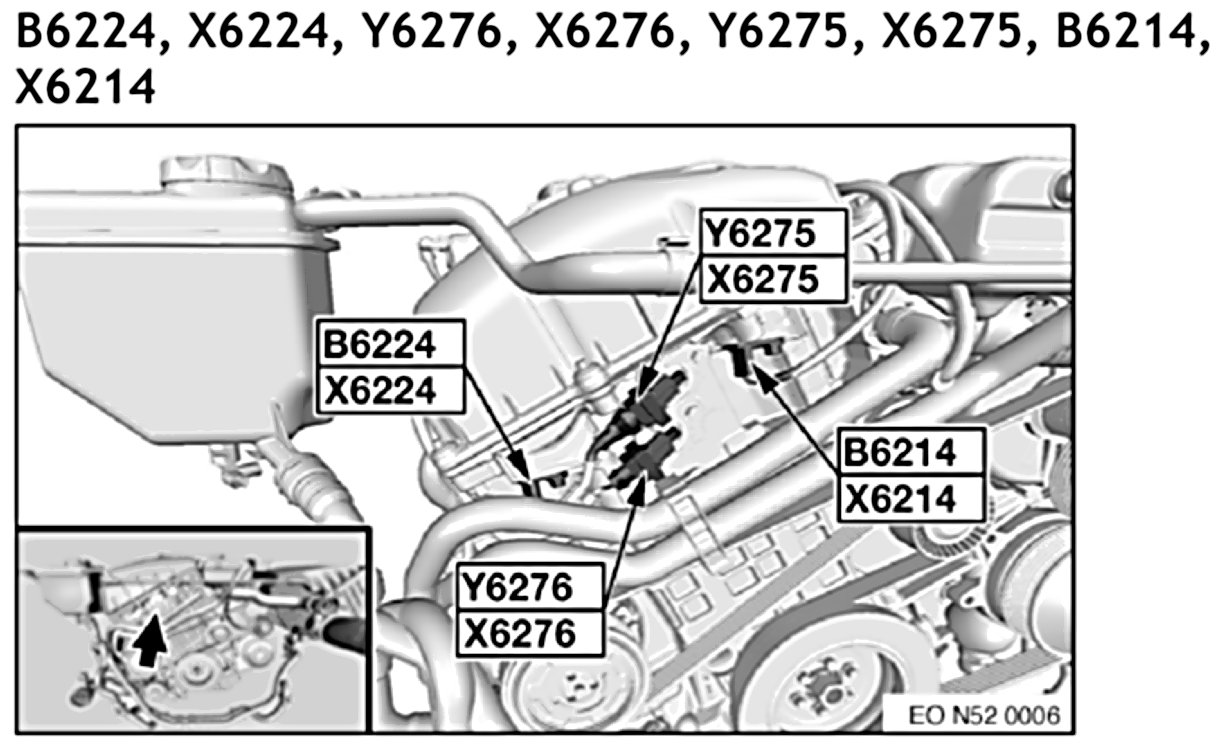 B6224, X6224, Y6276, X6276, Y6275, X6275, B6214, X6214

Y6275
X6275

B6224
X6224

B6214
X6214

Y6276
X6276

EO N52 0006