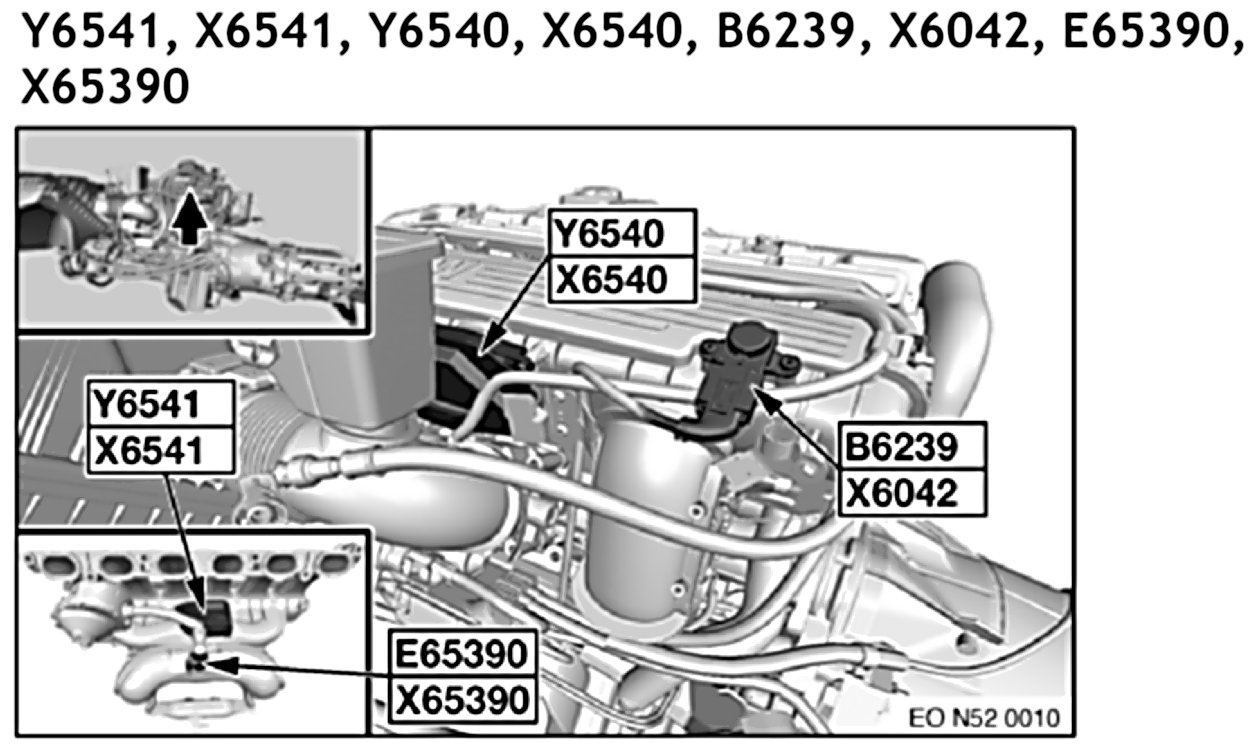 Y6541, X6541, Y6540, X6540, B6239, X6042, E65390, X65390

Y6540
X6540

Y6541
X6541

B6239
X6042

E65390
X65390

EO N52 0010