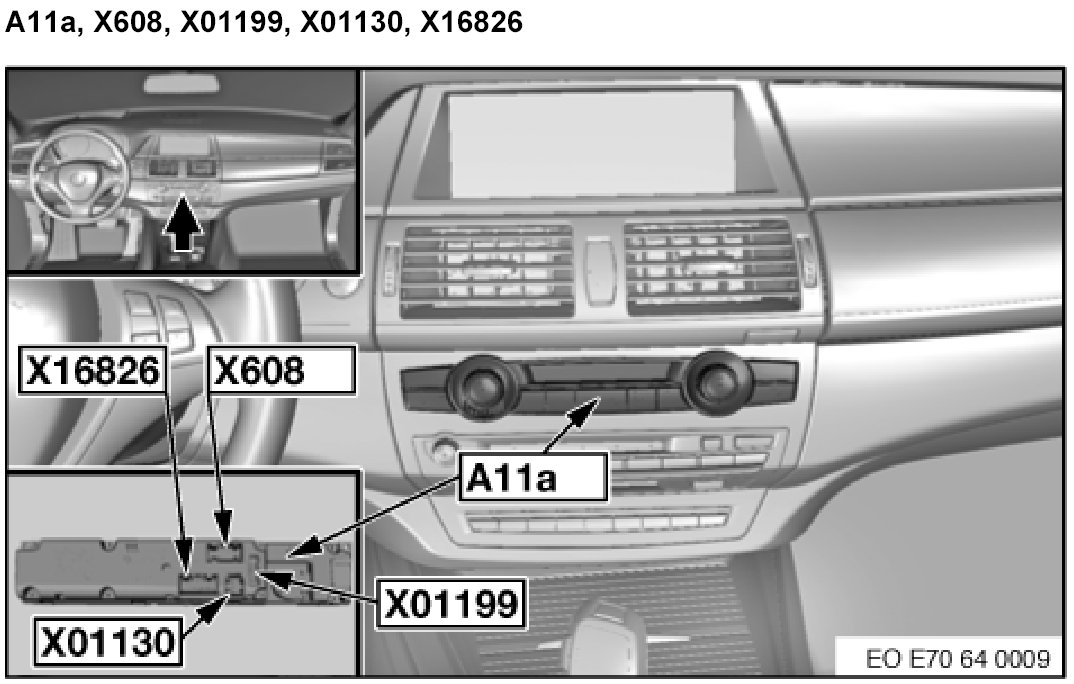 A11a, X608, X01199, X01130, X16826

X16826
X608
A11a
X01199
X01130
EO E70 64 0009