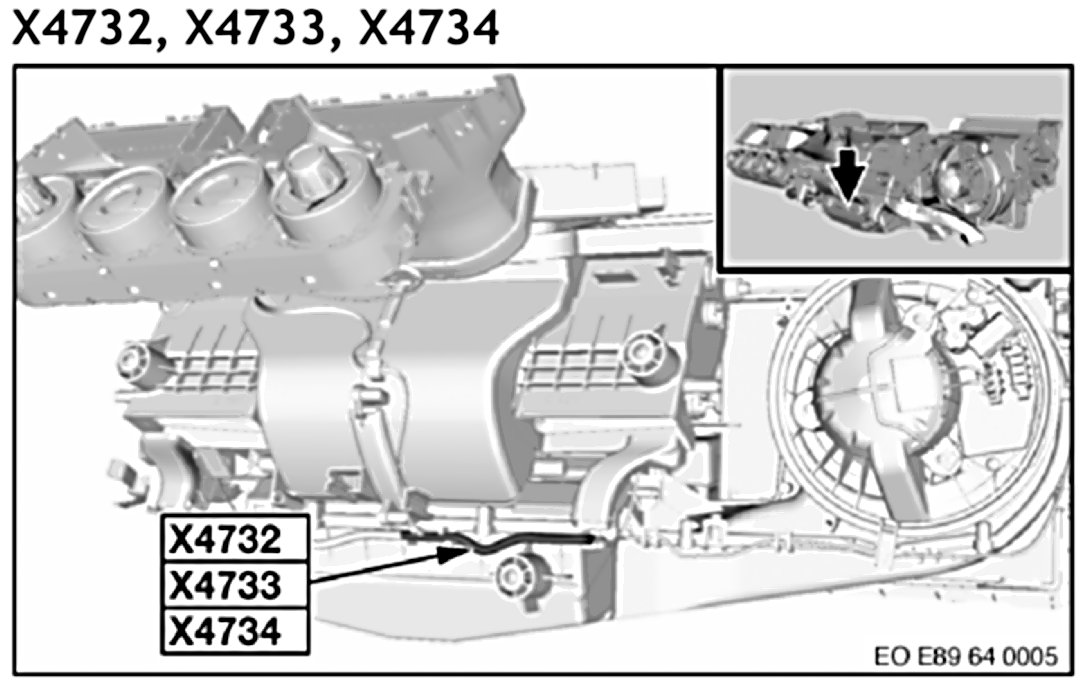 X4732, X4733, X4734

X4732
X4733
X4734

EO E89 64 0005