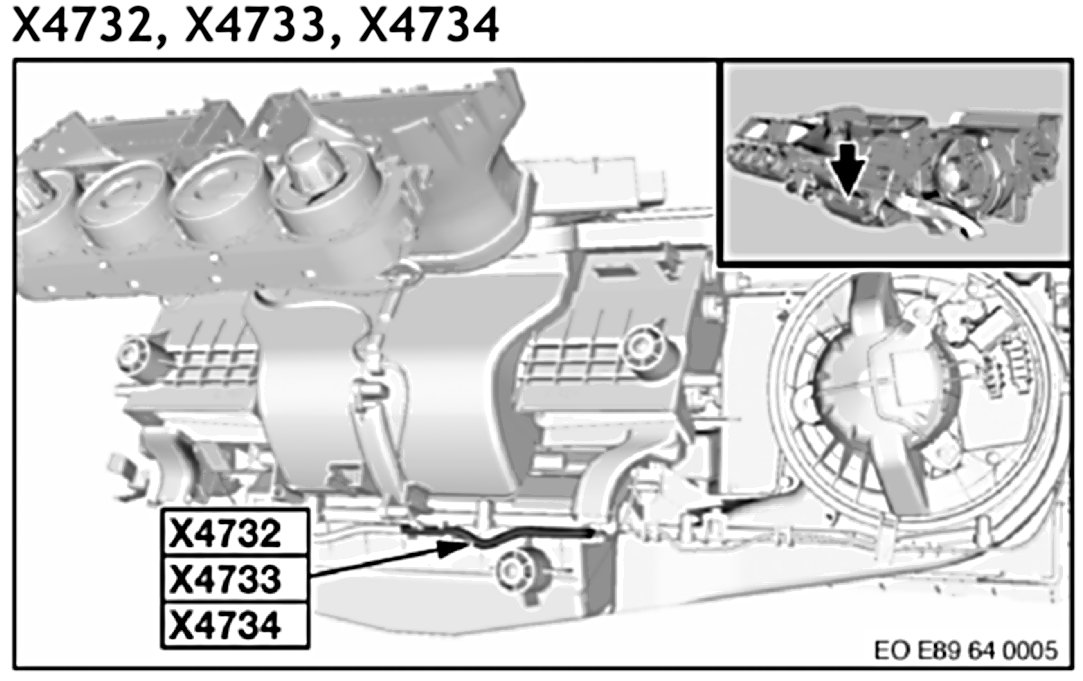 X4732, X4733, X4734

X4732
X4733
X4734

EO E89 64 0005