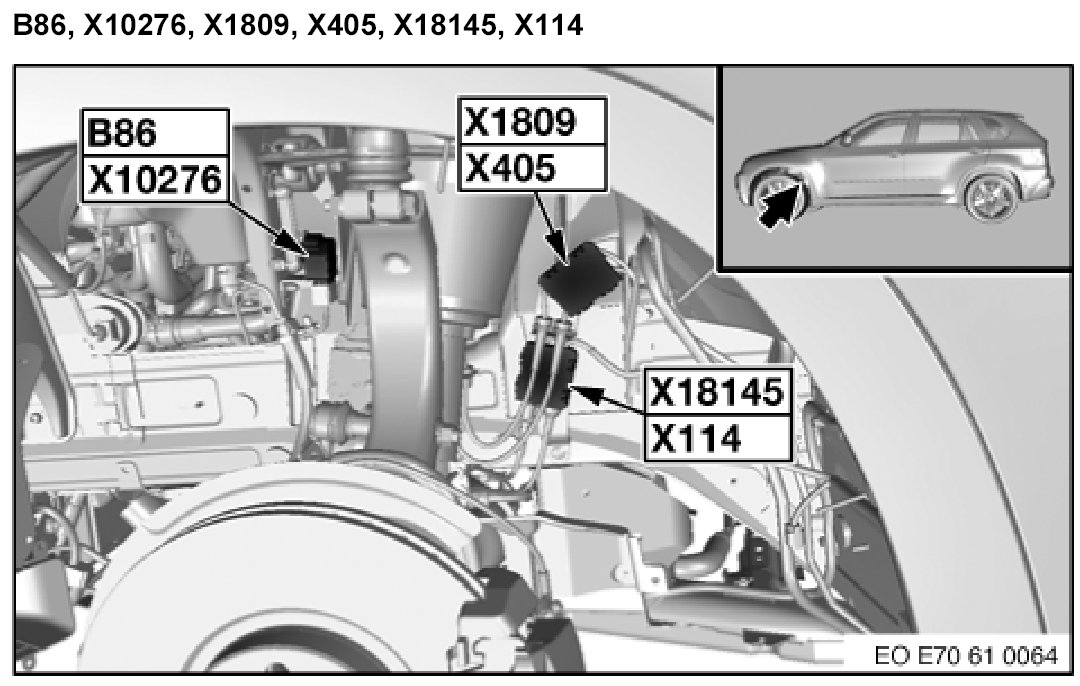 B86, X10276, X1809, X405, X18145, X114

B86
X10276

X1809
X405

X18145
X114

EO E70 61 0064