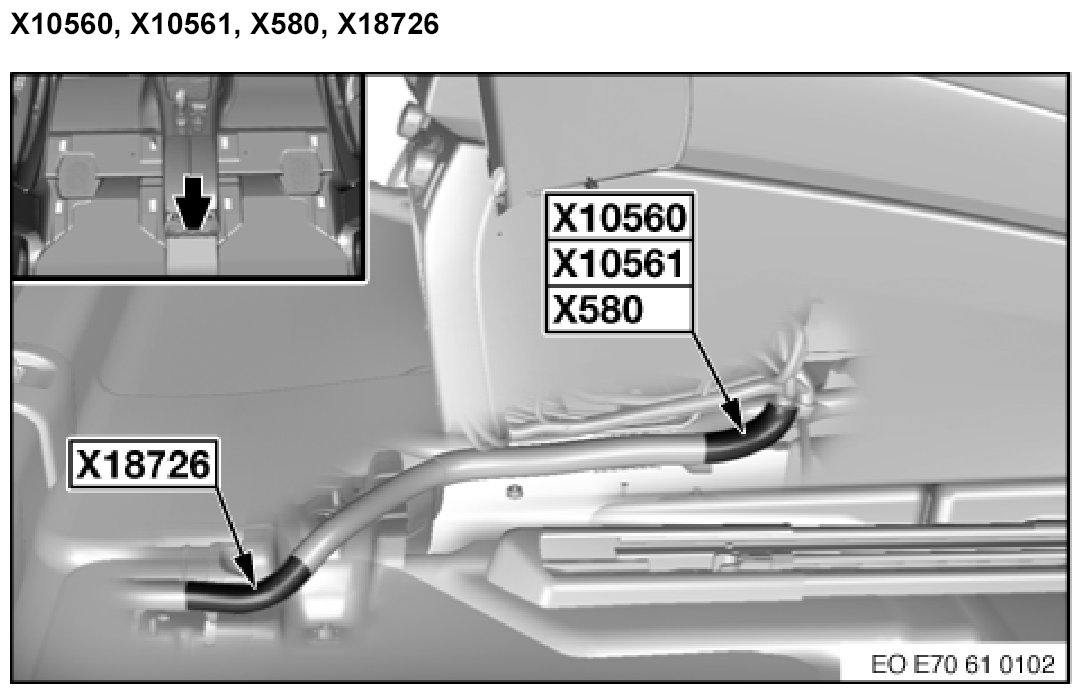 X10560, X10561, X580, X18726

X10560
X10561
X580

X18726

EO E70 61 0102