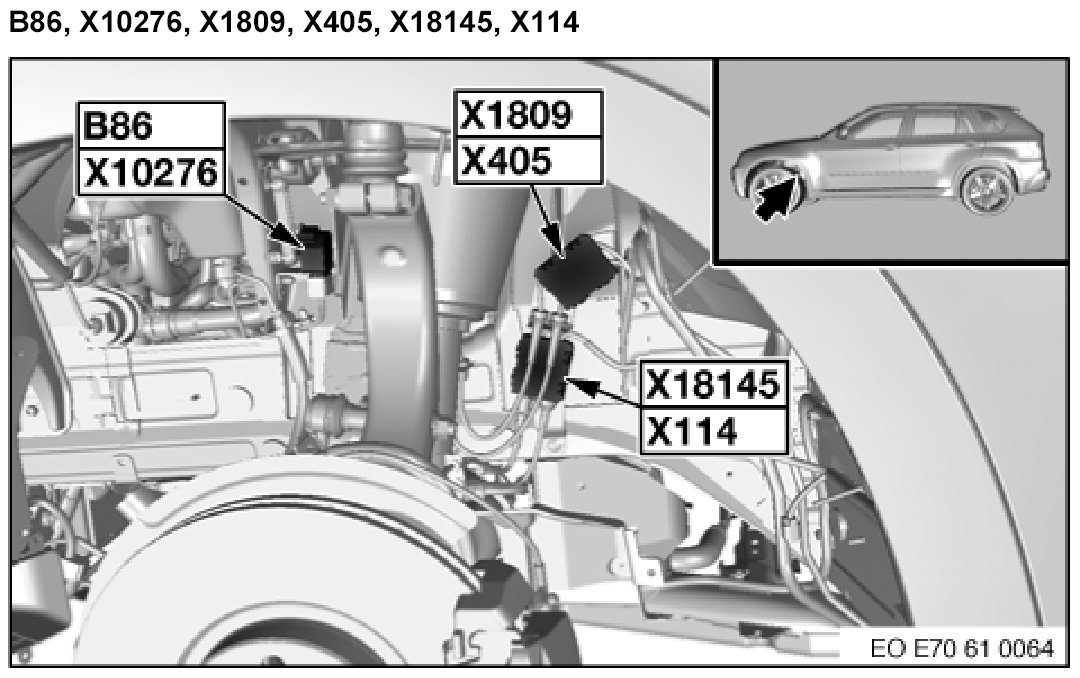 B86, X10276, X1809, X405, X18145, X114

B86
X10276

X1809
X405

X18145
X114

EO E70 61 0064