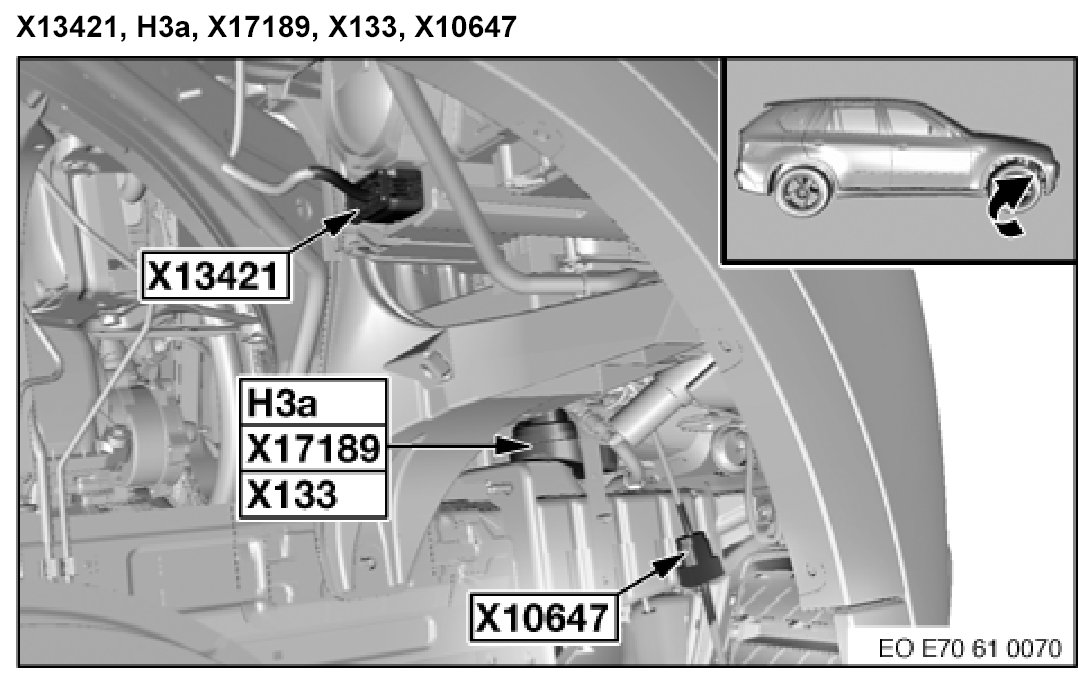 X13421, H3a, X17189, X133, X10647

X13421

H3a
X17189
X133

X10647

EO E70 61 0070