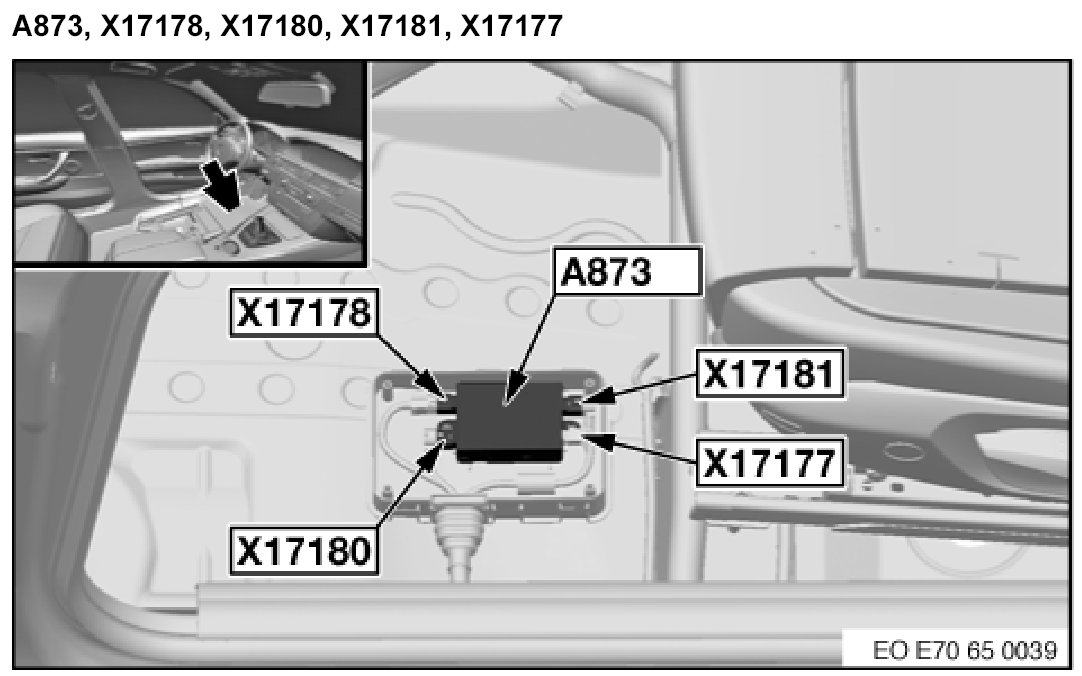 A873, X17178, X17180, X17181, X17177

A873
X17178
X17181
X17177
X17180

EO E70 65 0039