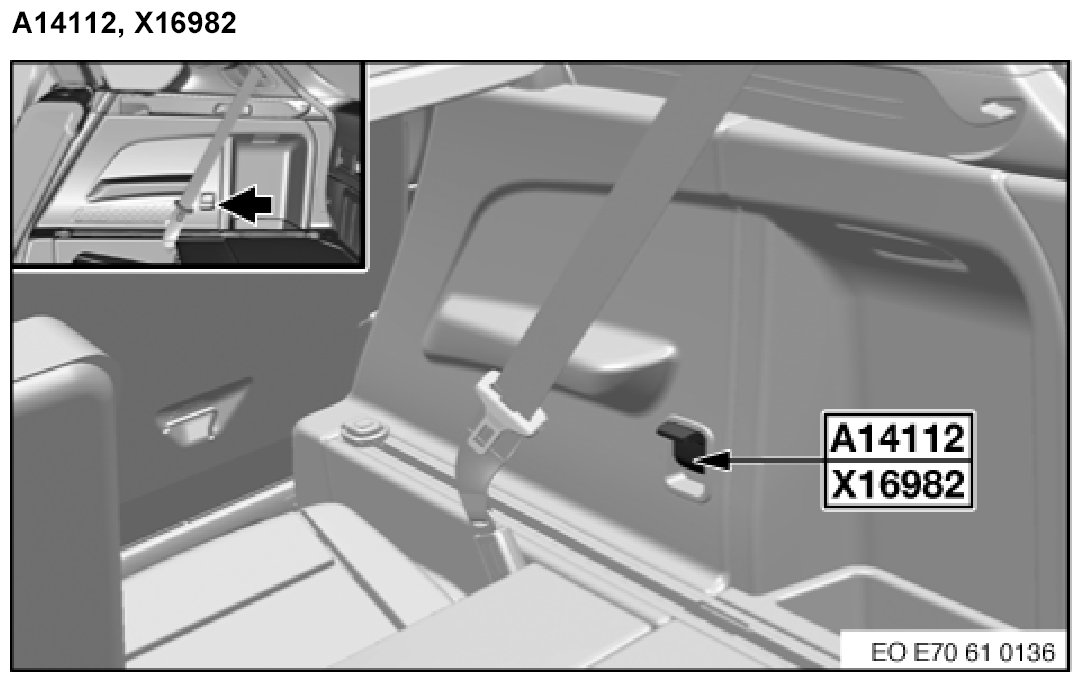 A14112, X16982

A14112
X16982

EO E70 61 0136