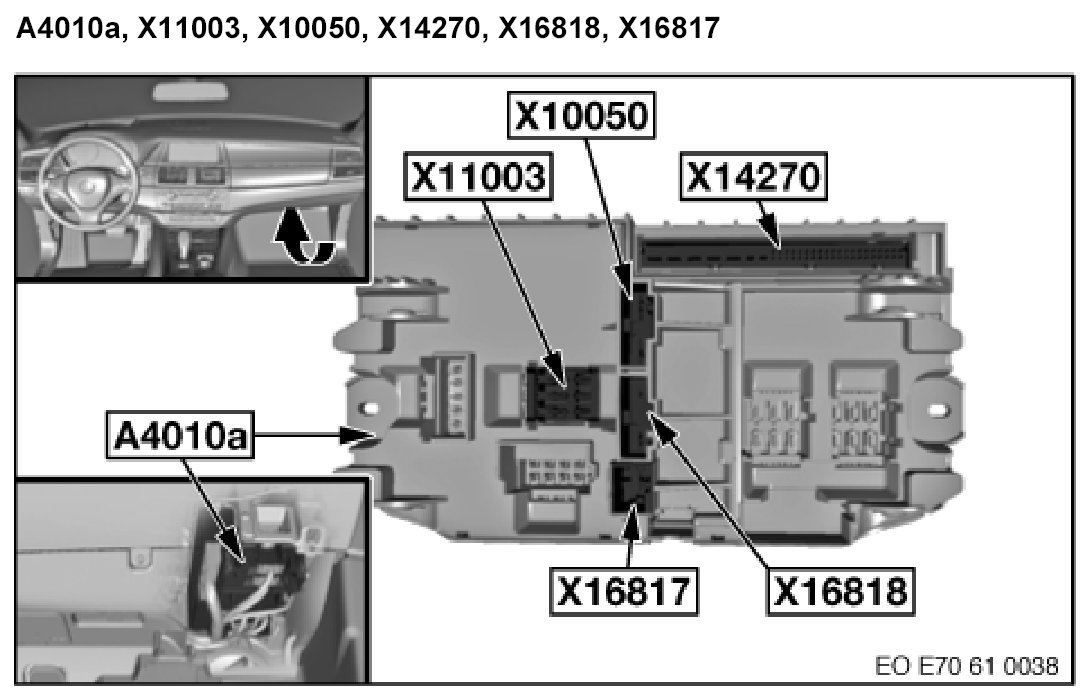 A4010a, X11003, X10050, X14270, X16818, X16817

X10050
X11003
X14270
A4010a
X16817
X16818
EO E70 61 0038