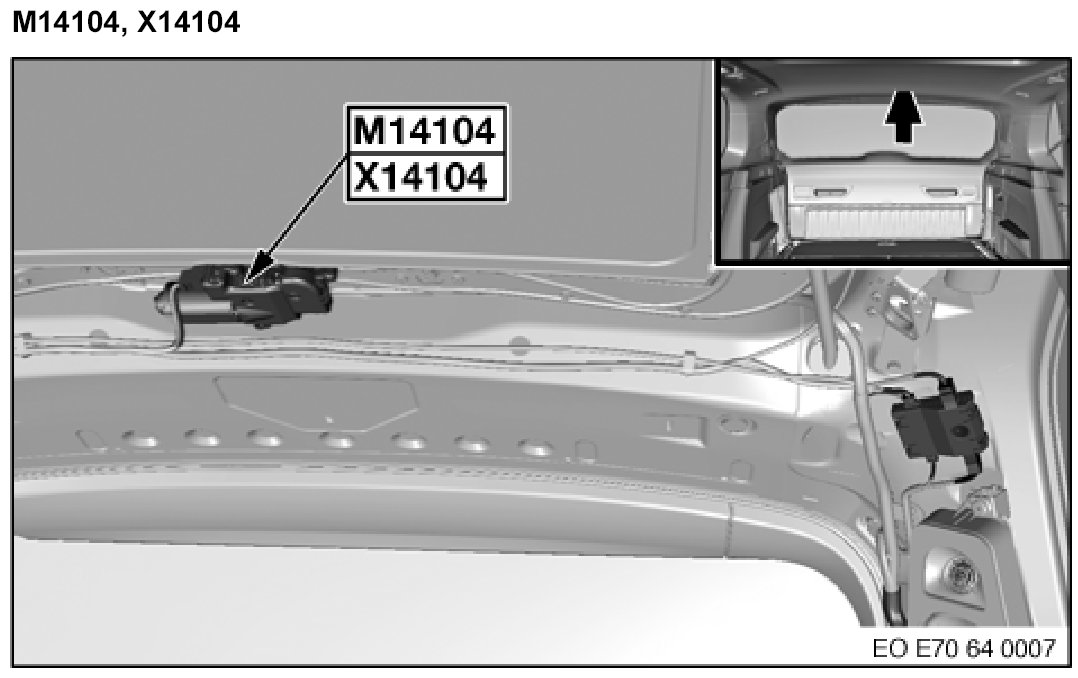 M14104, X14104

M14104
X14104

EO E70 64 0007