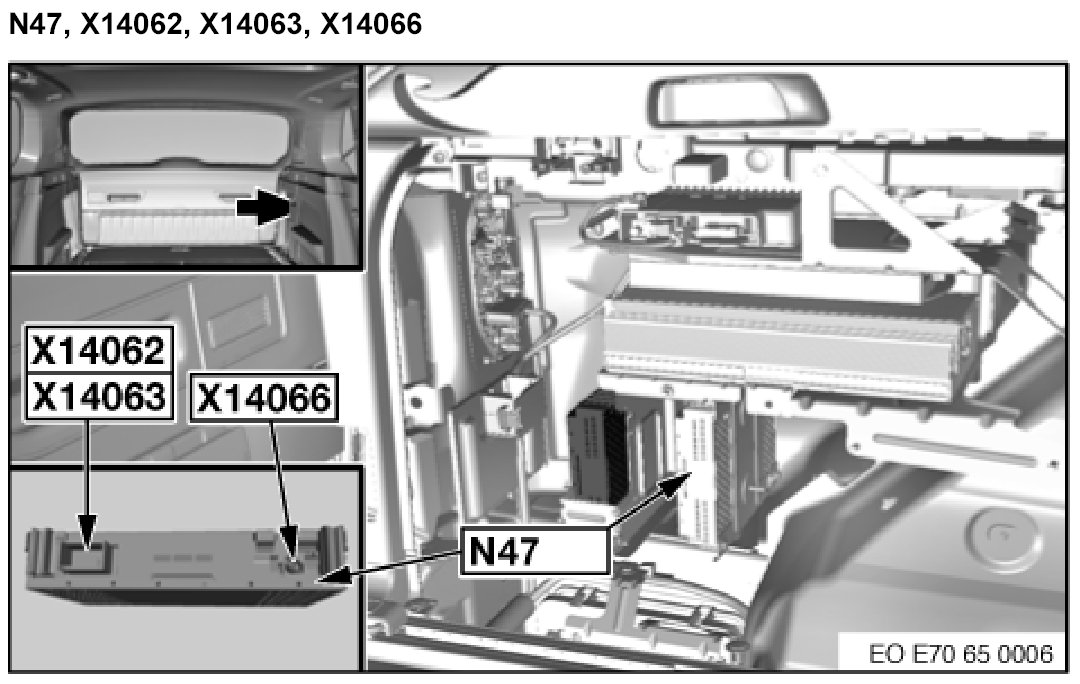 N47, X14062, X14063, X14066

X14062
X14063
X14066
N47
EO E70 65 0006