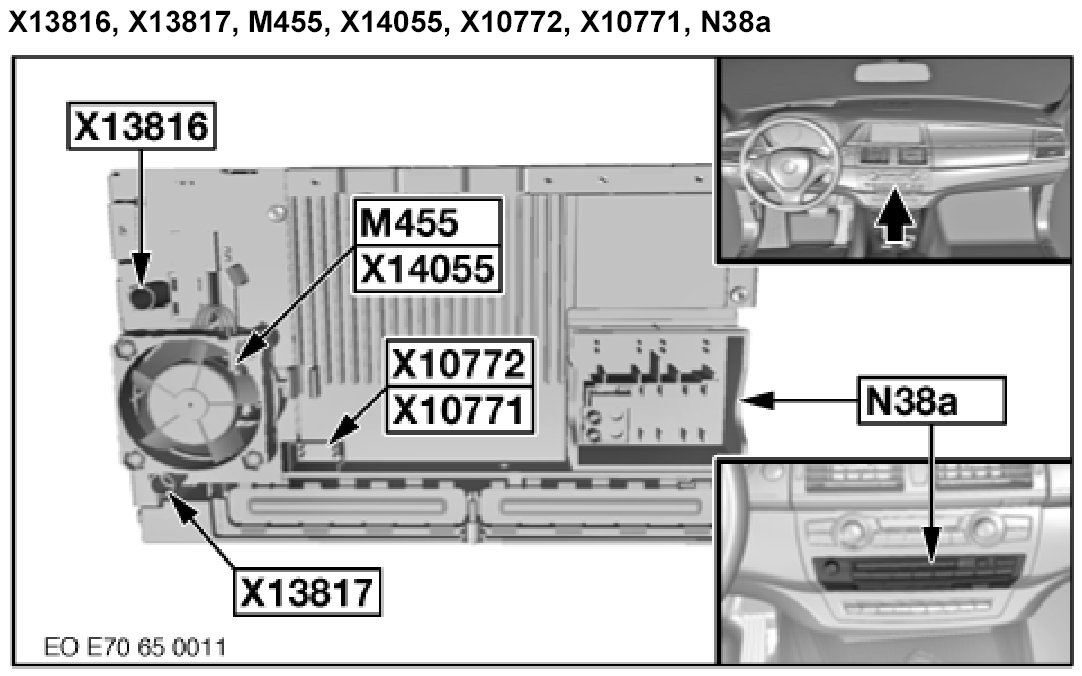 X13816, X13817, M455, X14055, X10772, X10771, N38a

X13816

M455
X14055

X10772
X10771

N38a

X13817

EO E70 65 0011