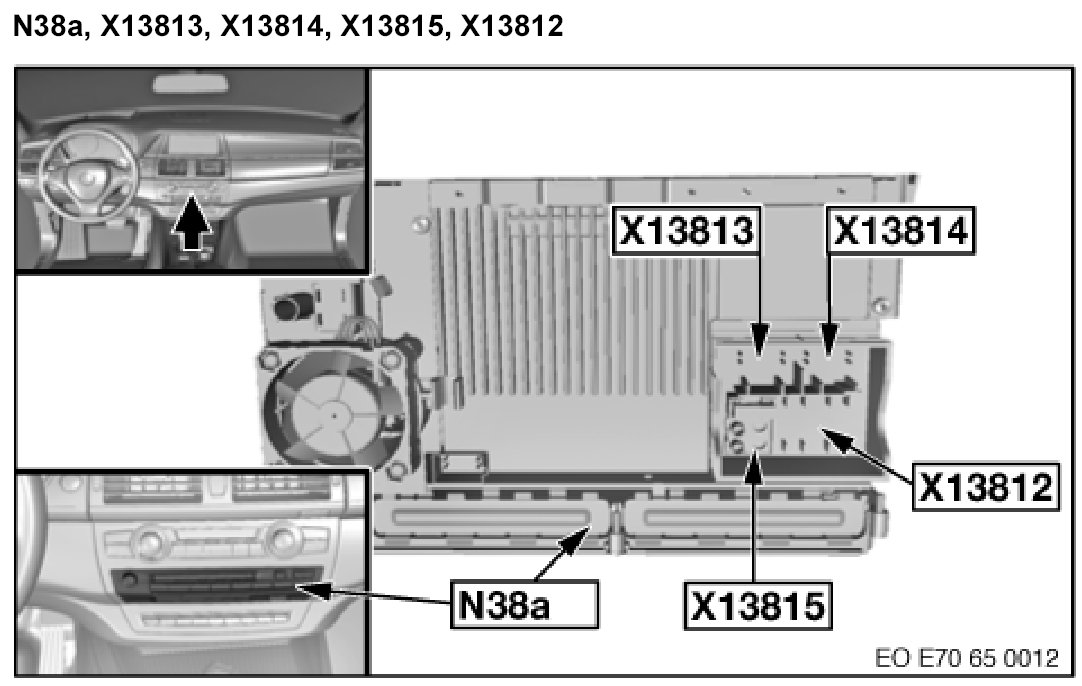 N38a, X13813, X13814, X13815, X13812

X13813
X13814
X13812
N38a
X13815
EO E70 65 0012