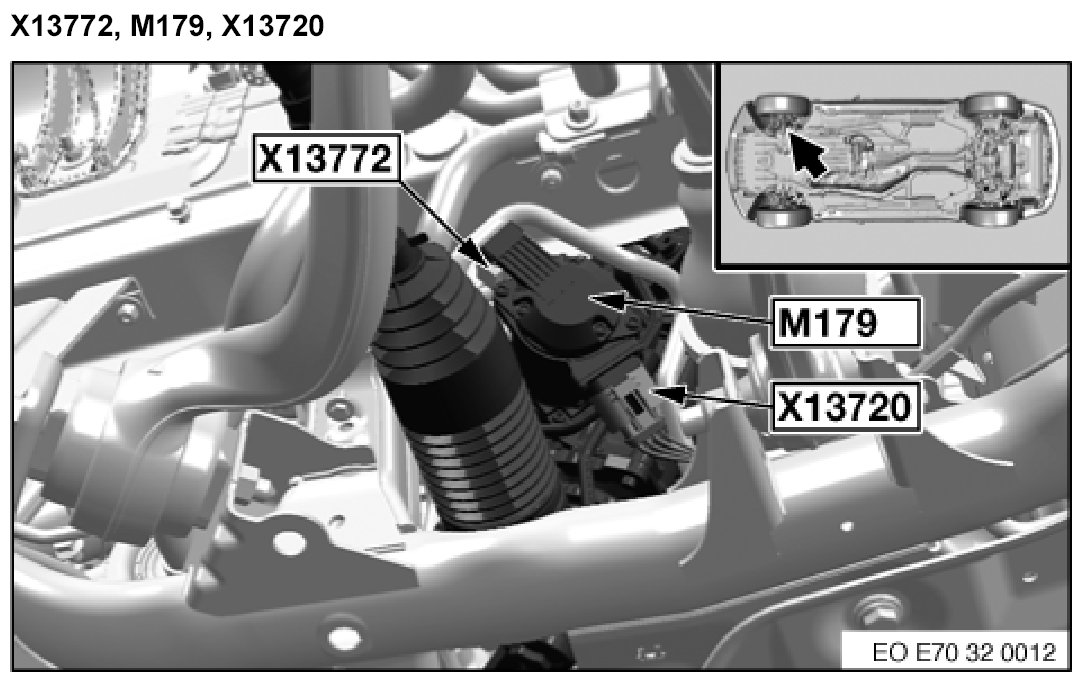 X13772, M179, X13720

X13772

M179

X13720

EO E70 32 0012