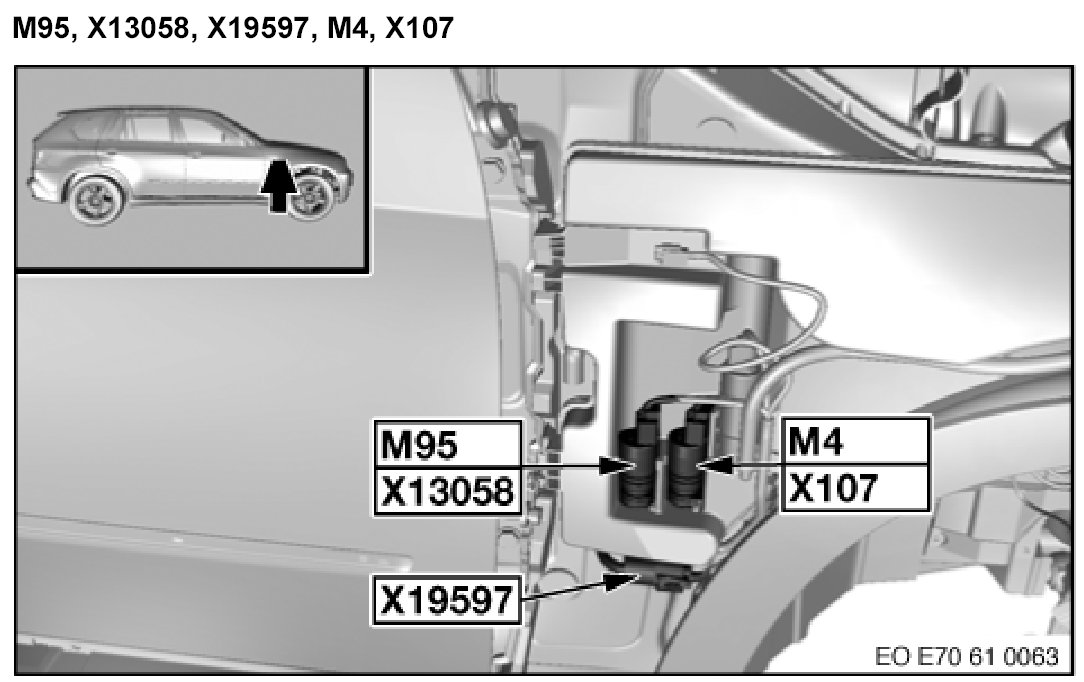 M95, X13058, X19597, M4, X107

M95
X13058
M4
X107
X19597

EO E70 61 0063