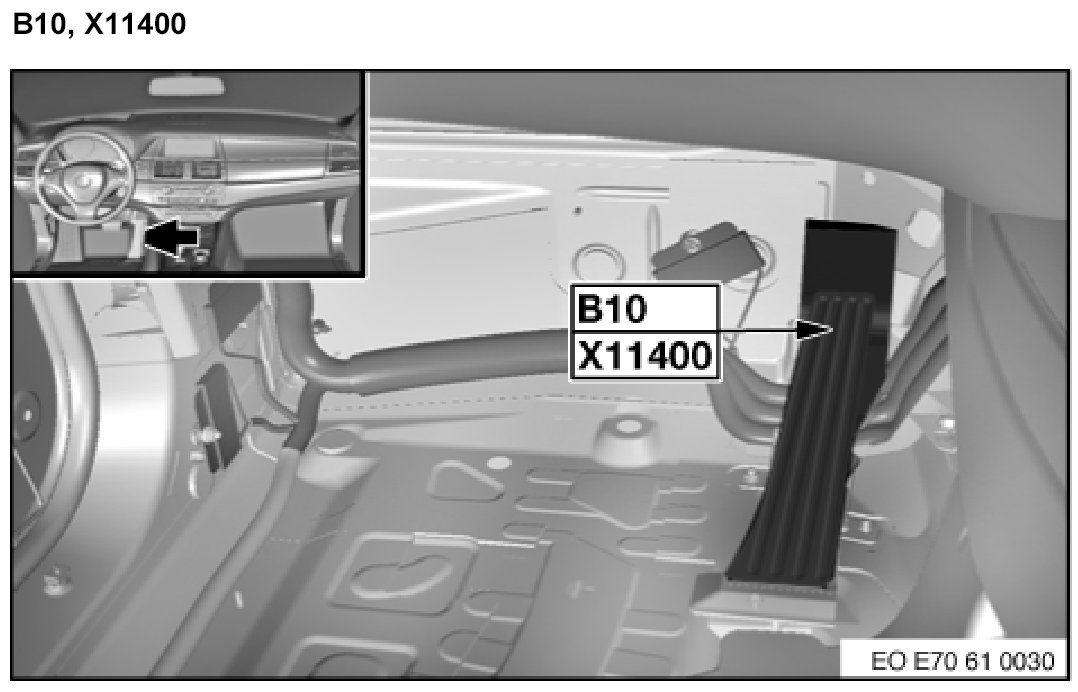 B10, X11400

B10
X11400

EO E70 61 0030