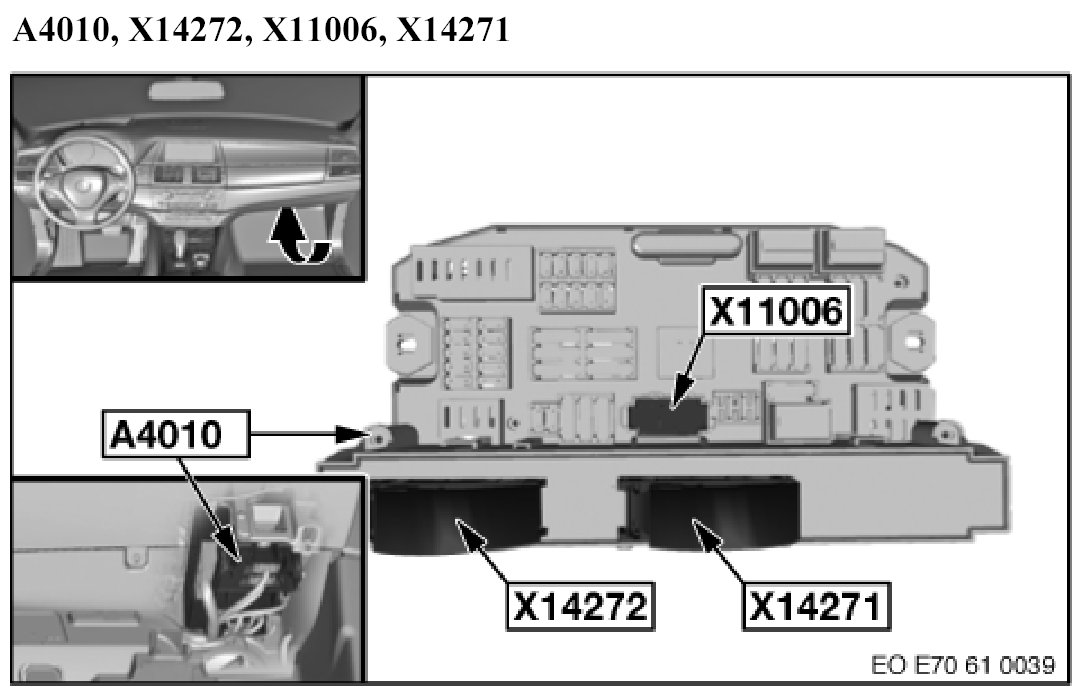 A4010, X14272, X11006, X14271

X11006

A4010

X14272

X14271

EO E70 61 0039