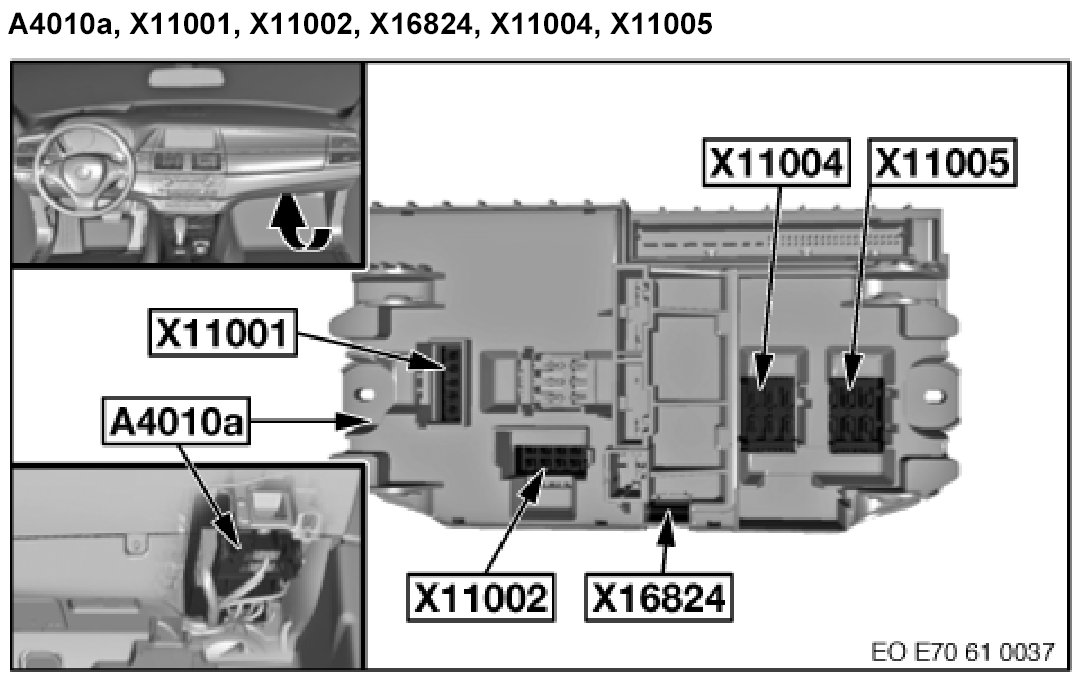 A4010a, X11001, X11002, X16824, X11004, X11005

X11004
X11005
X11001
A4010a
X11002
X16824
EO E70 61 0037