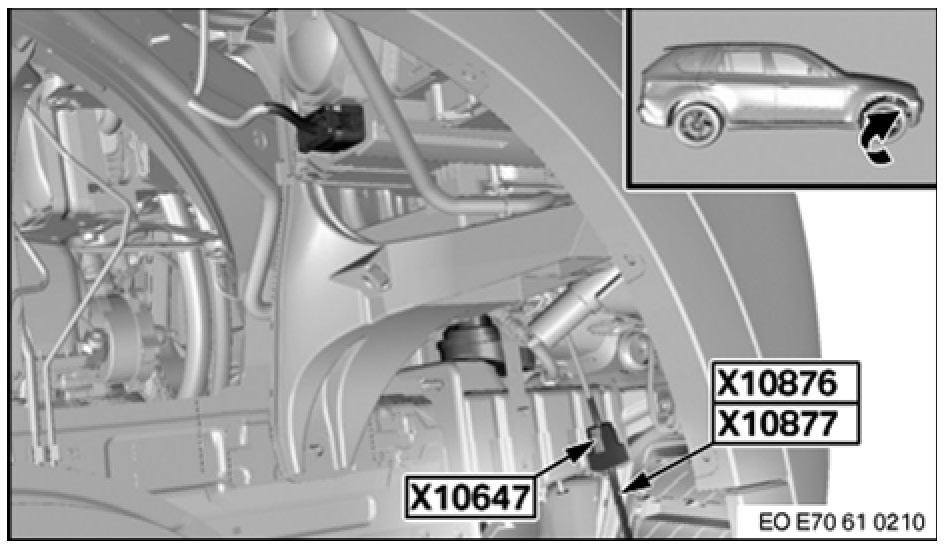 X10876
X10877
X10647
EO E70 61 0210