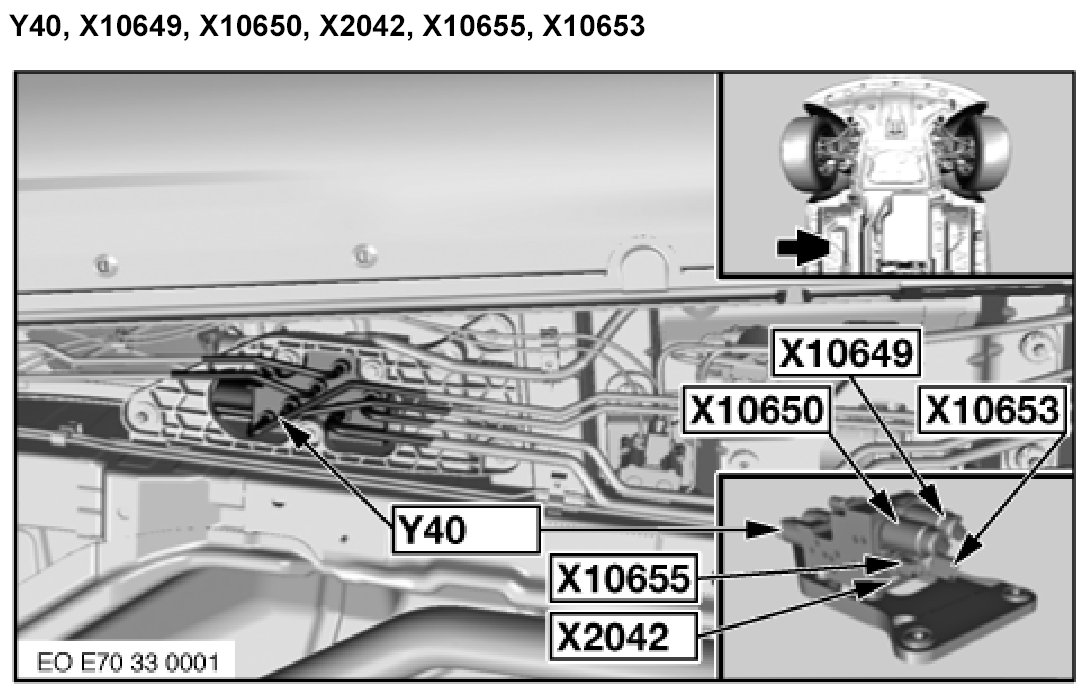 Y40, X10649, X10650, X2042, X10655, X10653

X10649
X10650
X10653
Y40
X10655
X2042
EO E70 33 0001