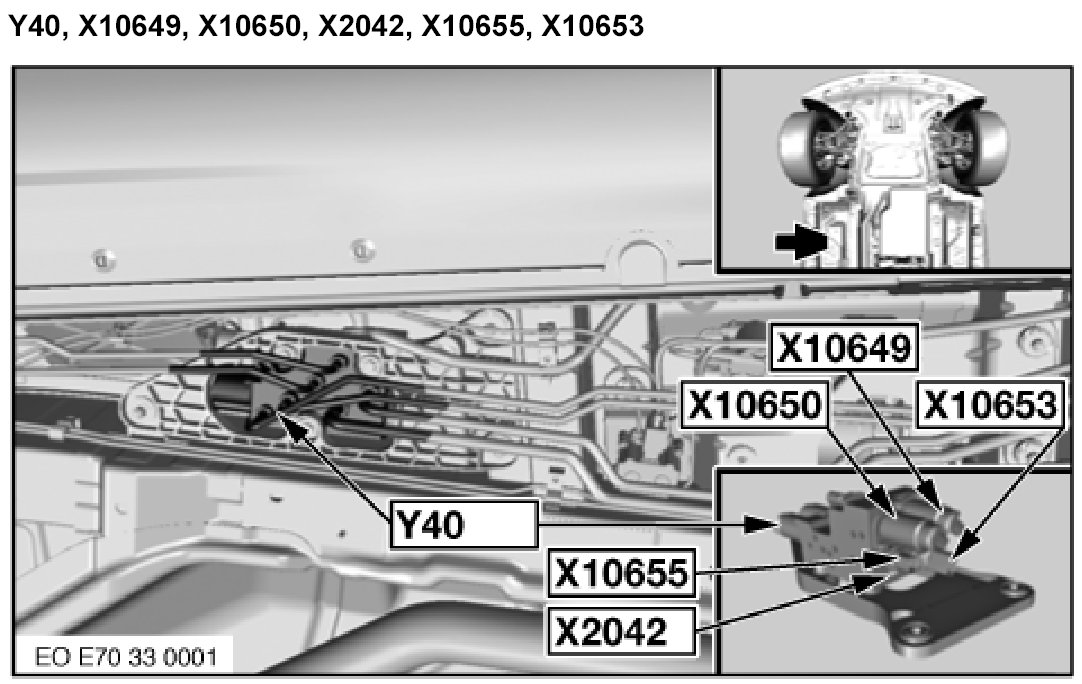 Y40, X10649, X10650, X2042, X10655, X10653

X10649
X10650
X10653
Y40
X10655
X2042
EO E70 33 0001