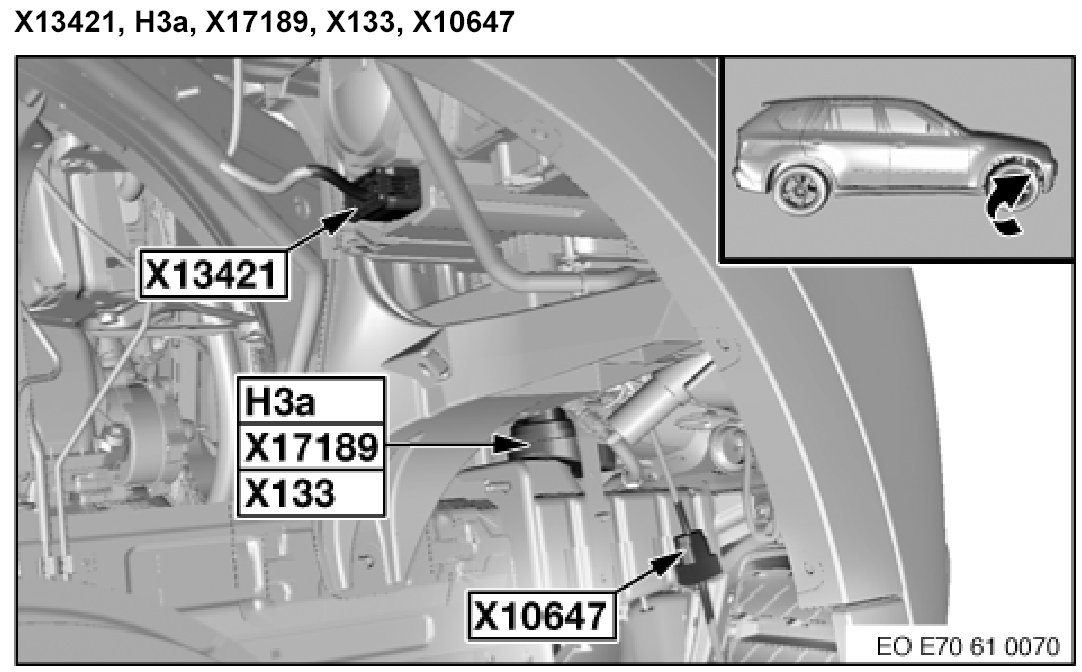 X13421, H3a, X17189, X133, X10647

X13421

H3a
X17189
X133

X10647

EO E70 61 0070